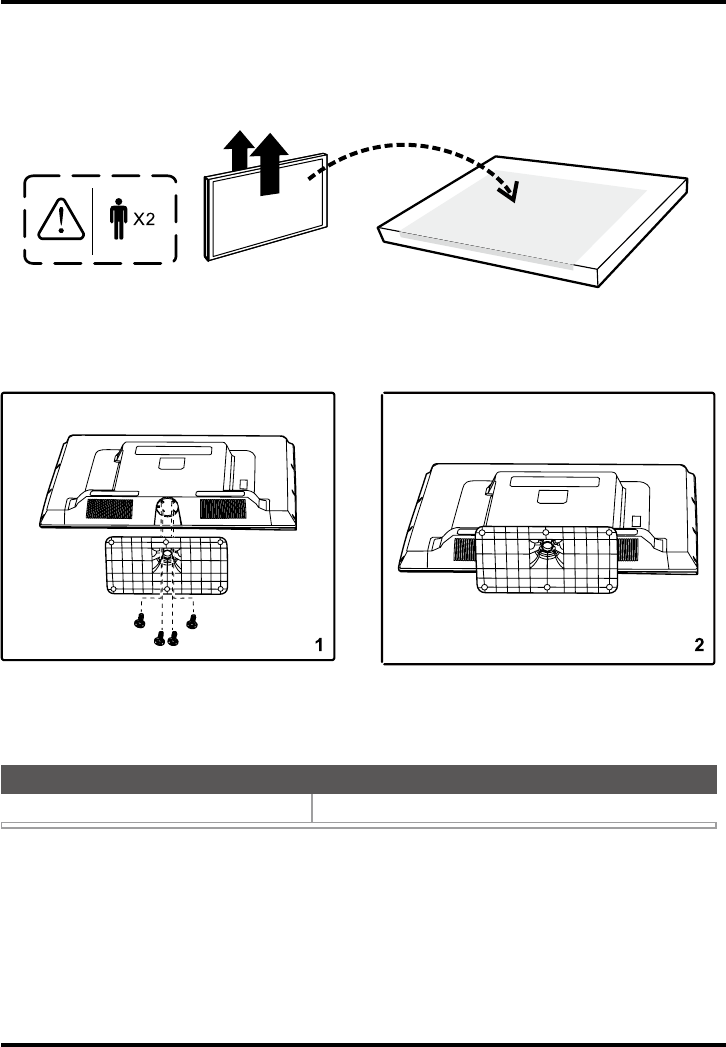 X2

1

2