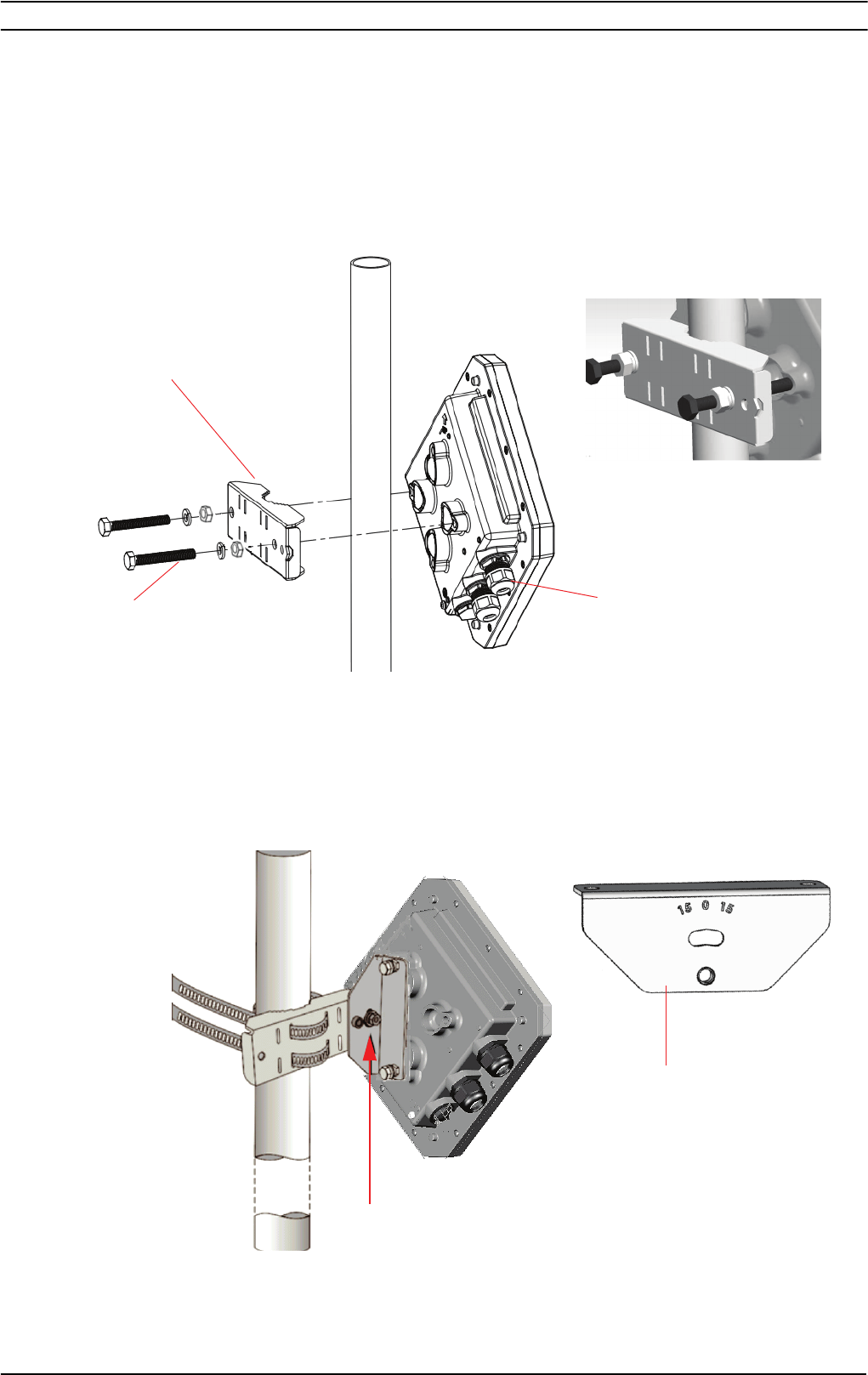 15 0 15