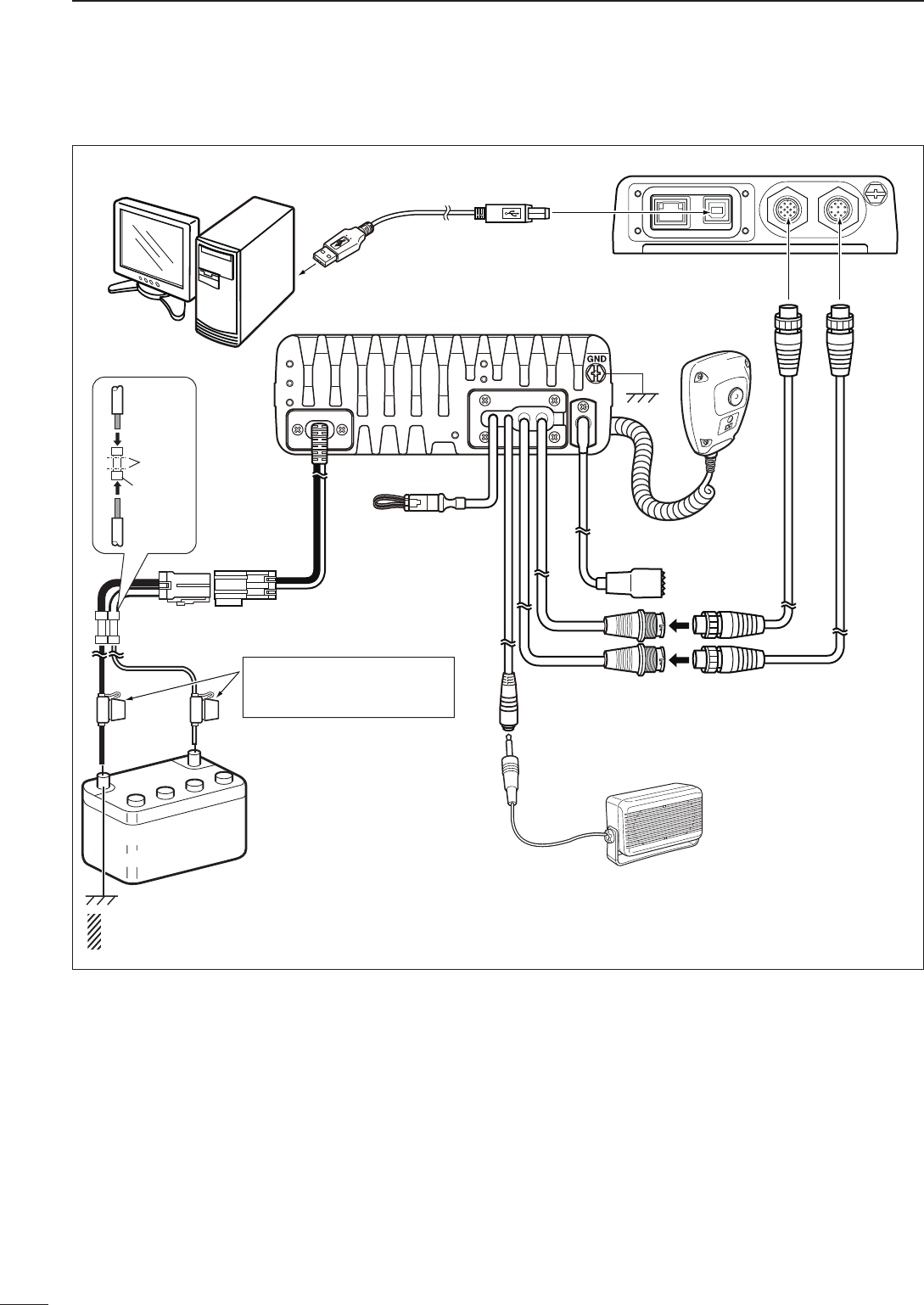 GND