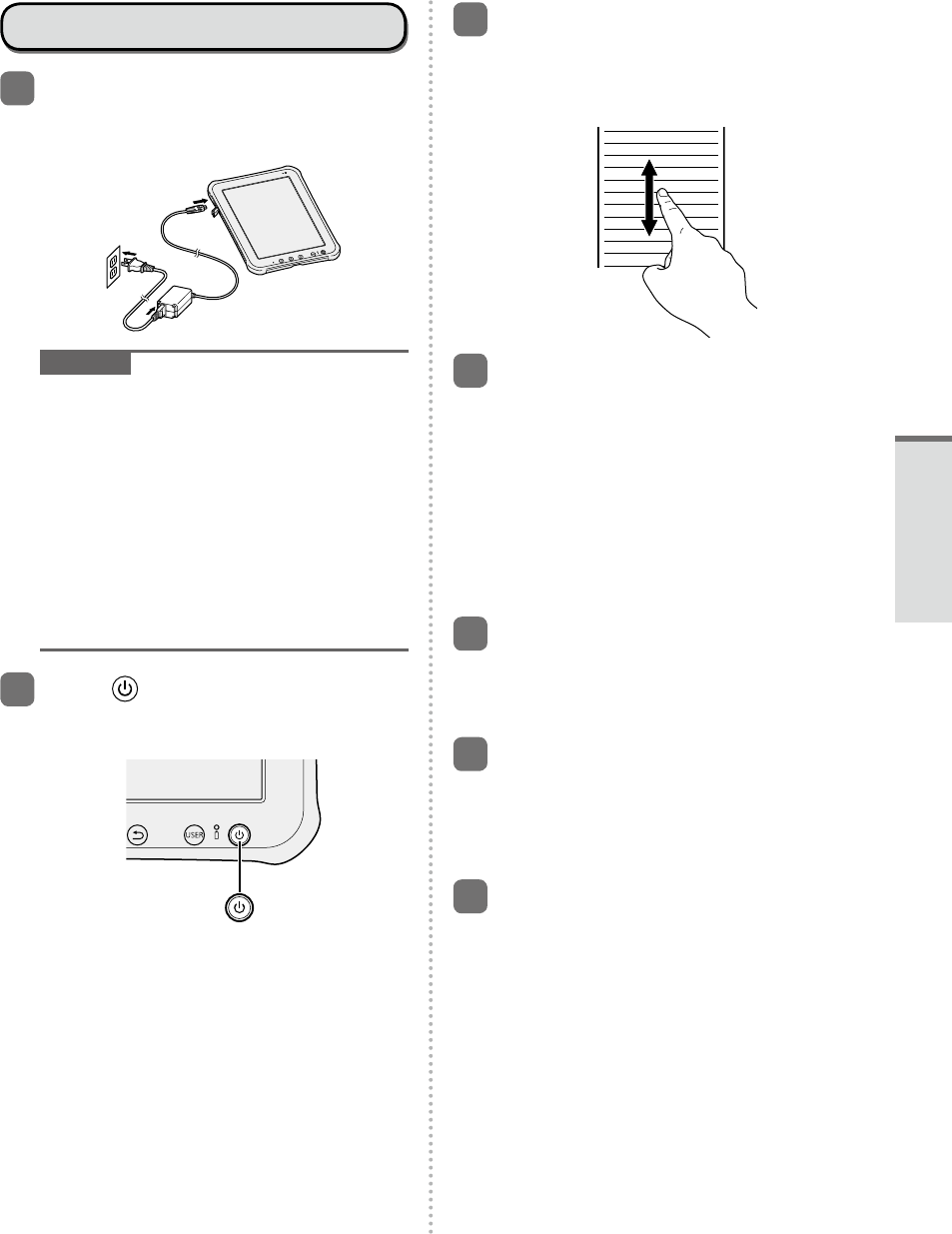 USER