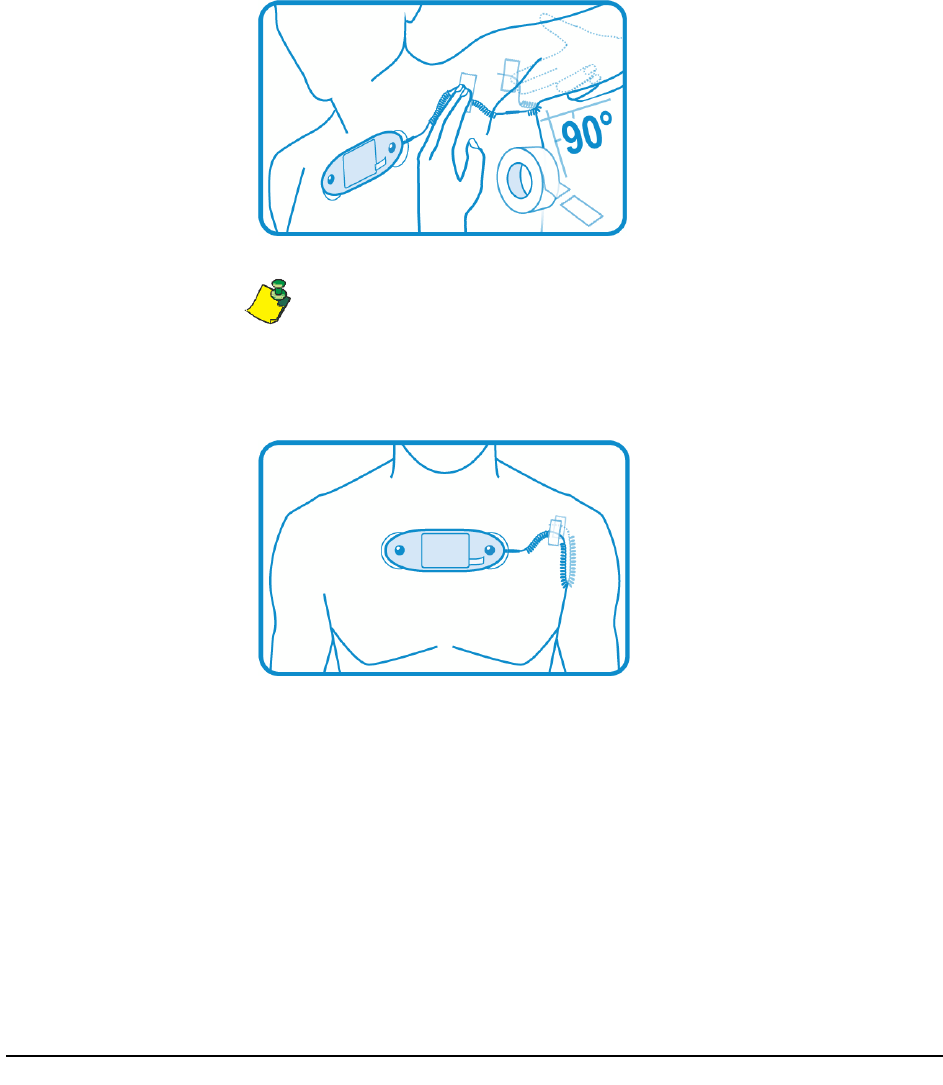 90°