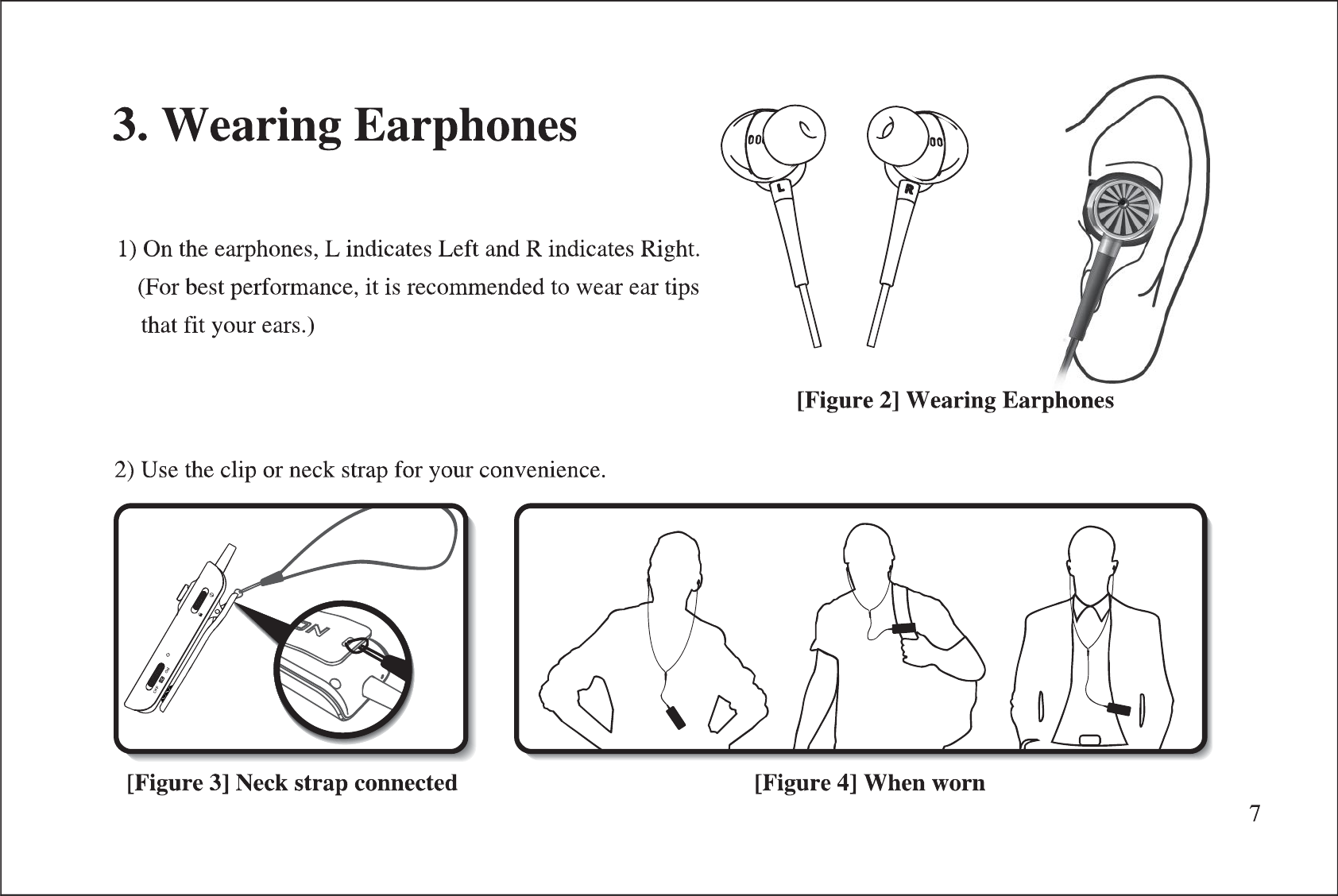 3. Wearing Earphones

1) On the earphones, L indicates Left and R indicates Right. (For best performance, it is recommended to wear ear tips that fit your ears.)

L

R

[Figure 2] Wearing Earphones

2) Use the clip or neck strap for your convenience.

[Figure 3] Neck strap connected

[Figure 4] When worn

7