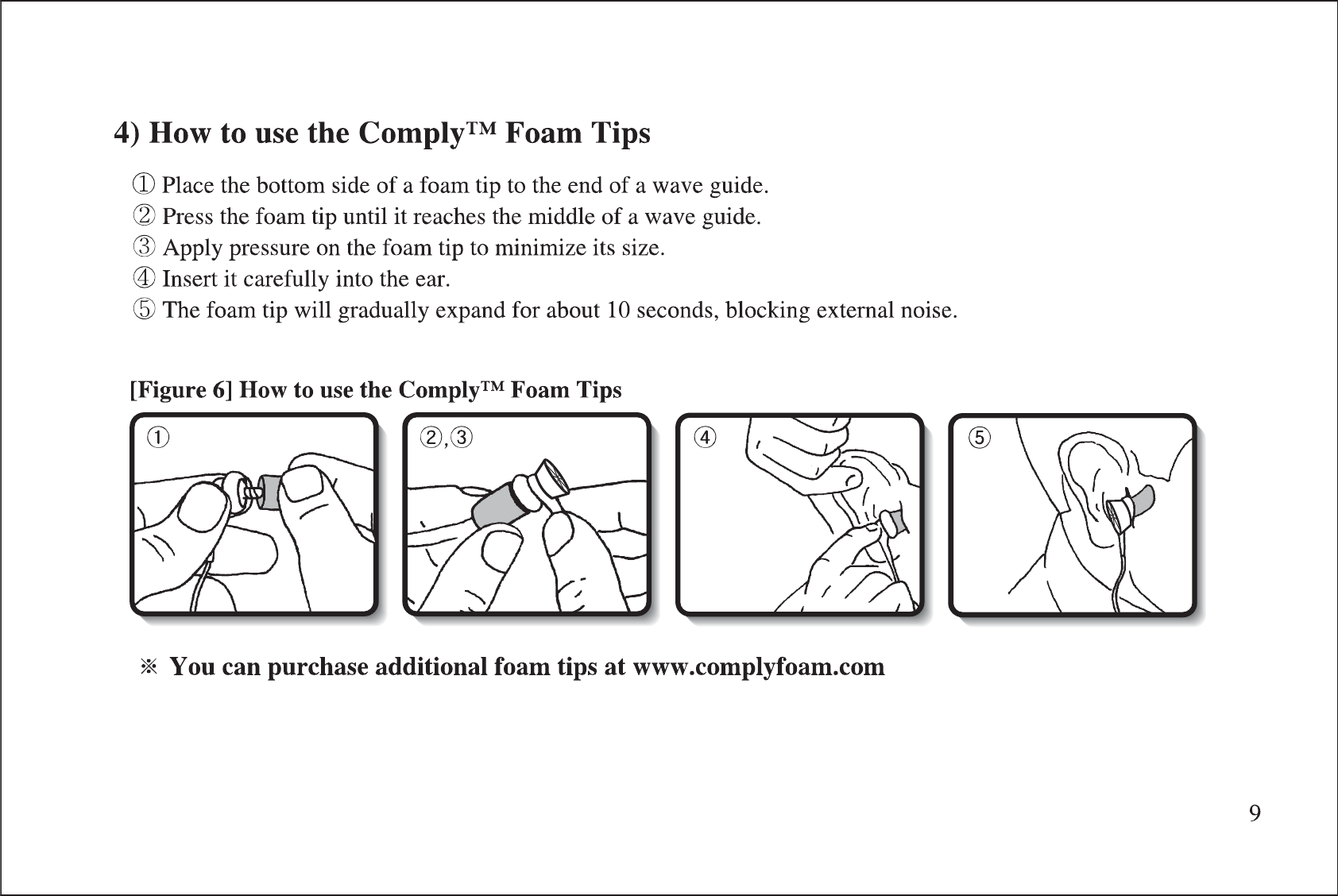 4) How to use the Comply™ Foam Tips

① Place the bottom side of a foam tip to the end of a wave guide.
② Press the foam tip until it reaches the middle of a wave guide.
③ Apply pressure on the foam tip to minimize its size.
④ Insert it carefully into the ear.
⑤ The foam tip will gradually expand for about 10 seconds, blocking external noise.

[Figure 6] How to use the Comply™ Foam Tips

①

②,③

④

⑤

※ You can purchase additional foam tips at www.complyfoam.com

9