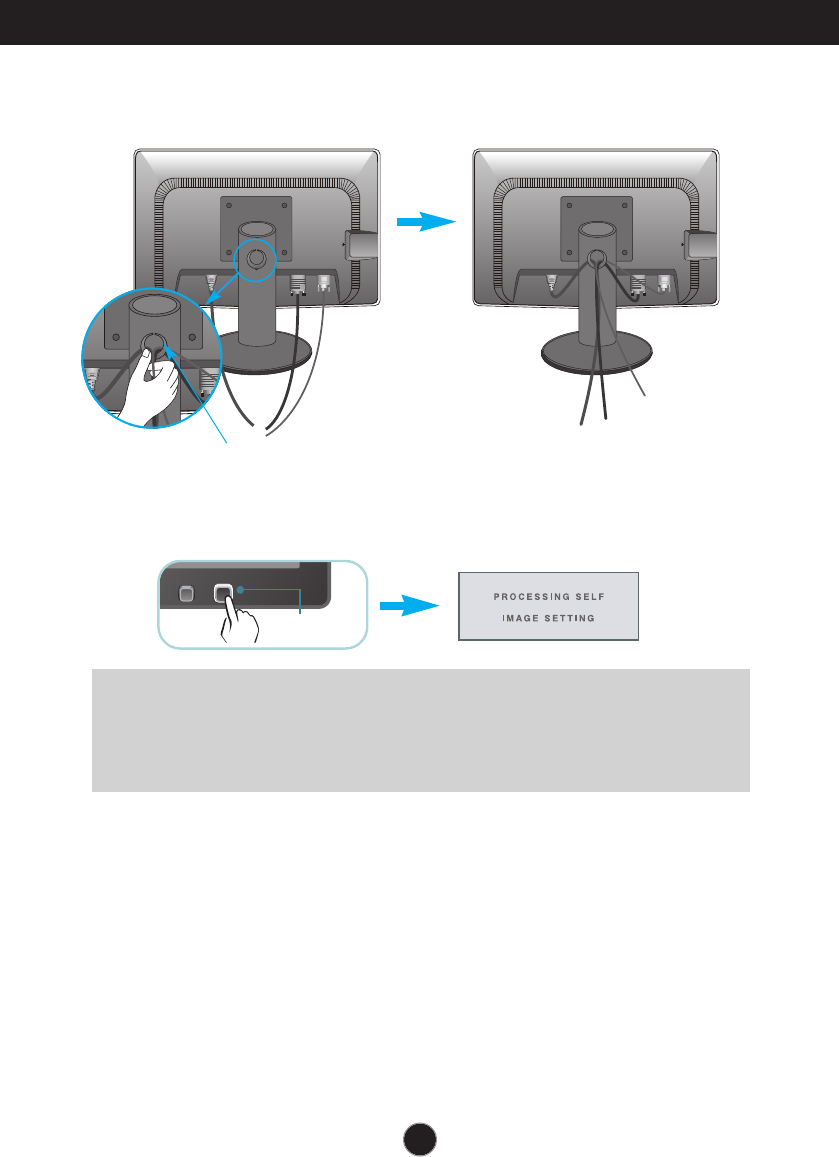 PROCESSING SELF
IMAGE SETTING