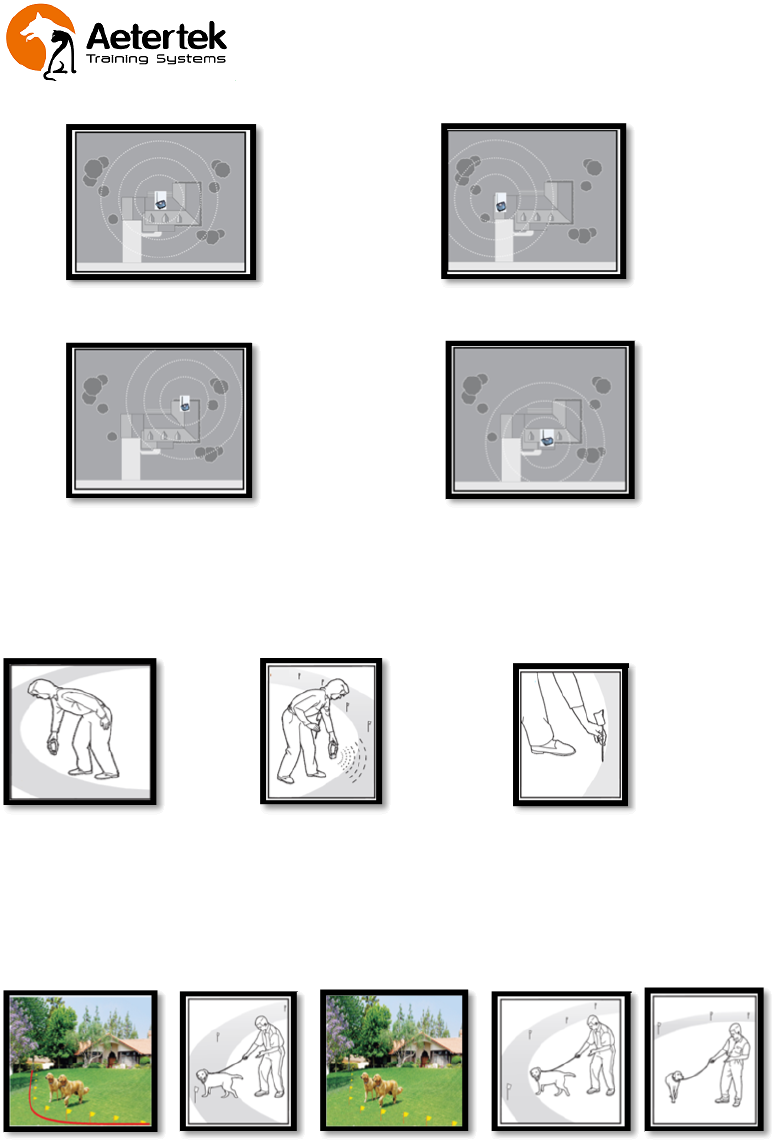 Aetertek
Training Systems