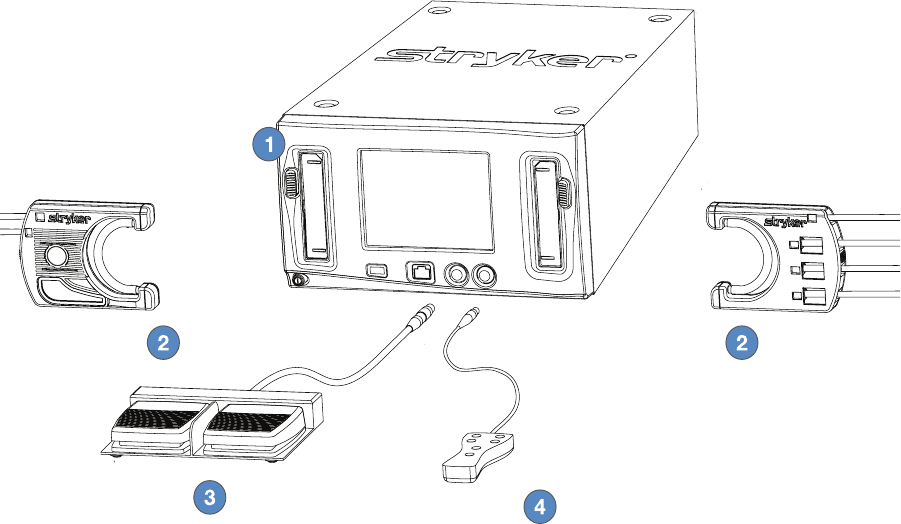 stryker

1

stryker

stryker

2

2

3

4