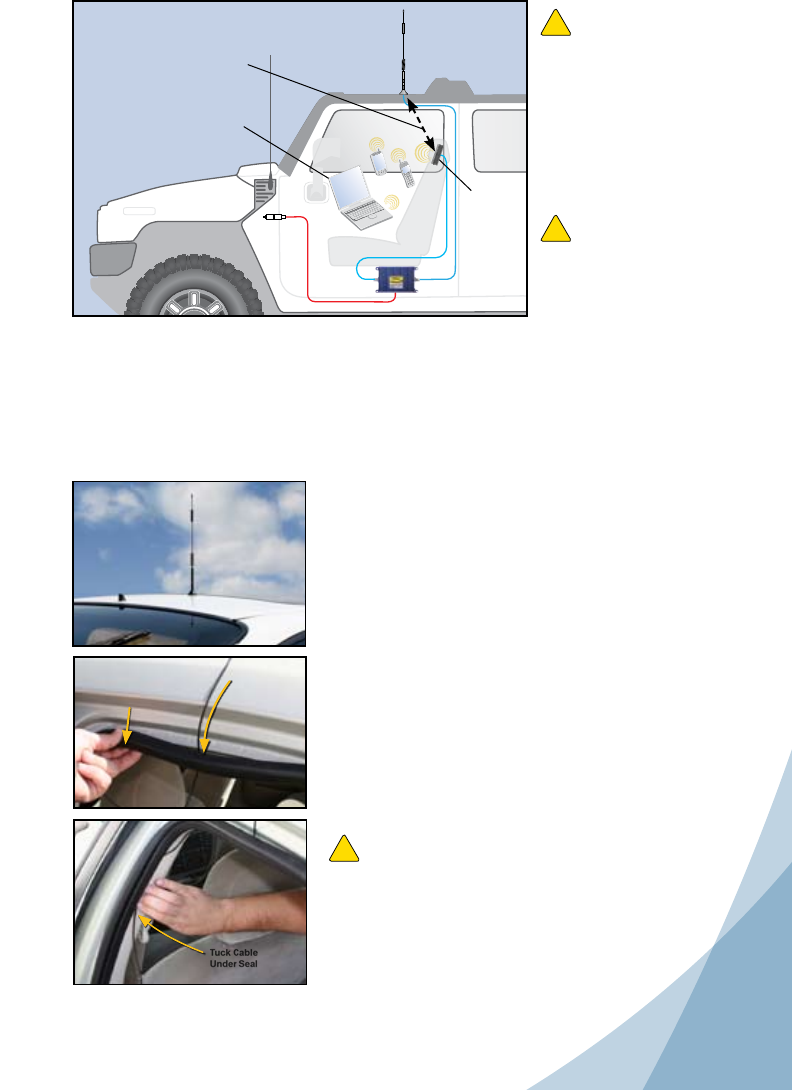 Tuck Cable Under Seal