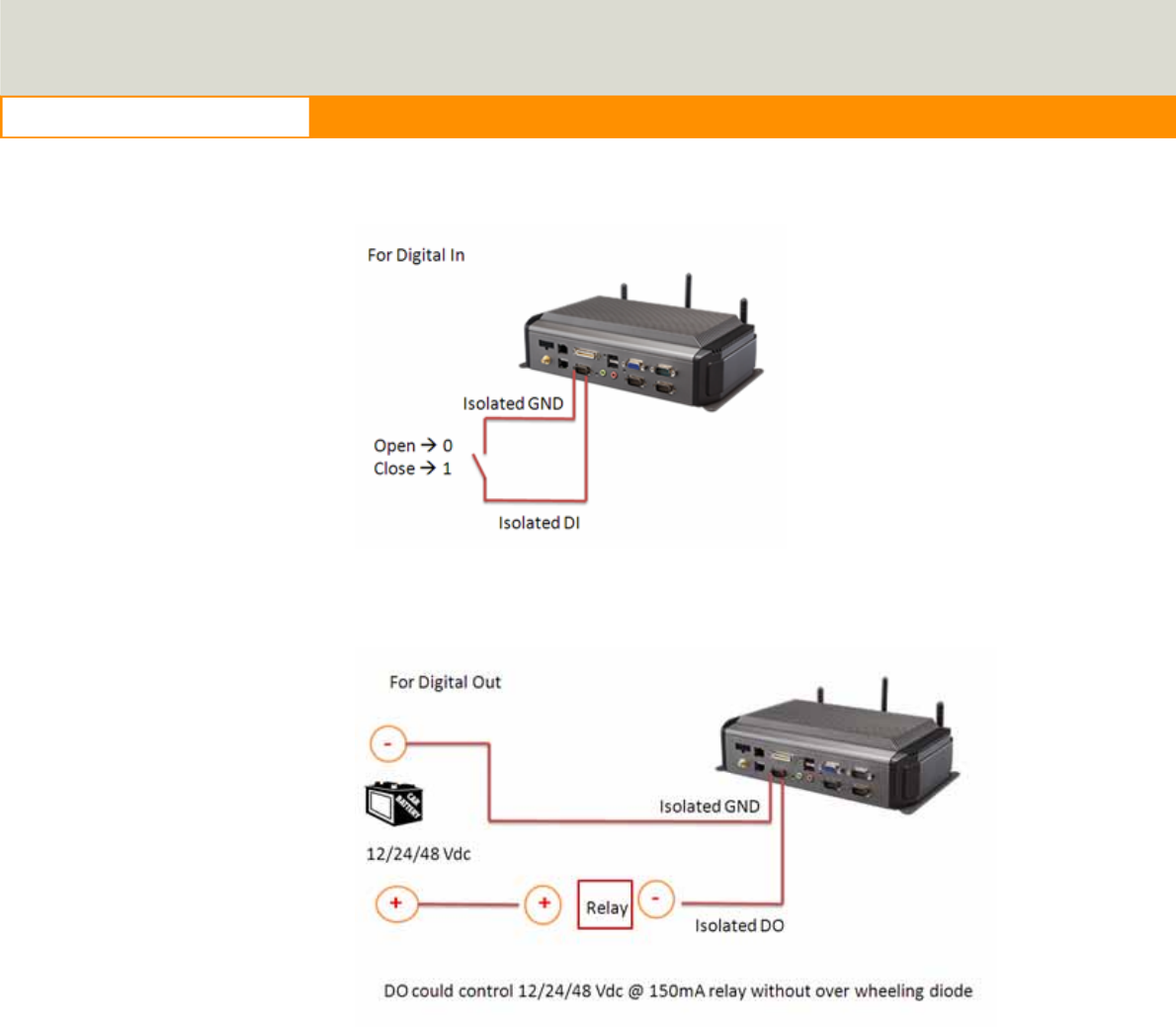 For Digital In

Isolated GND

Open → 0
Close → 1

Isolated DI

For Digital Out

-

CAR BATTERY

12/24/48 Vdc

Isolated GND

+

+

Relay

-

Isolated DO

DO could control 12/24/48 Vdc @ 150mA relay without over wheeling diode