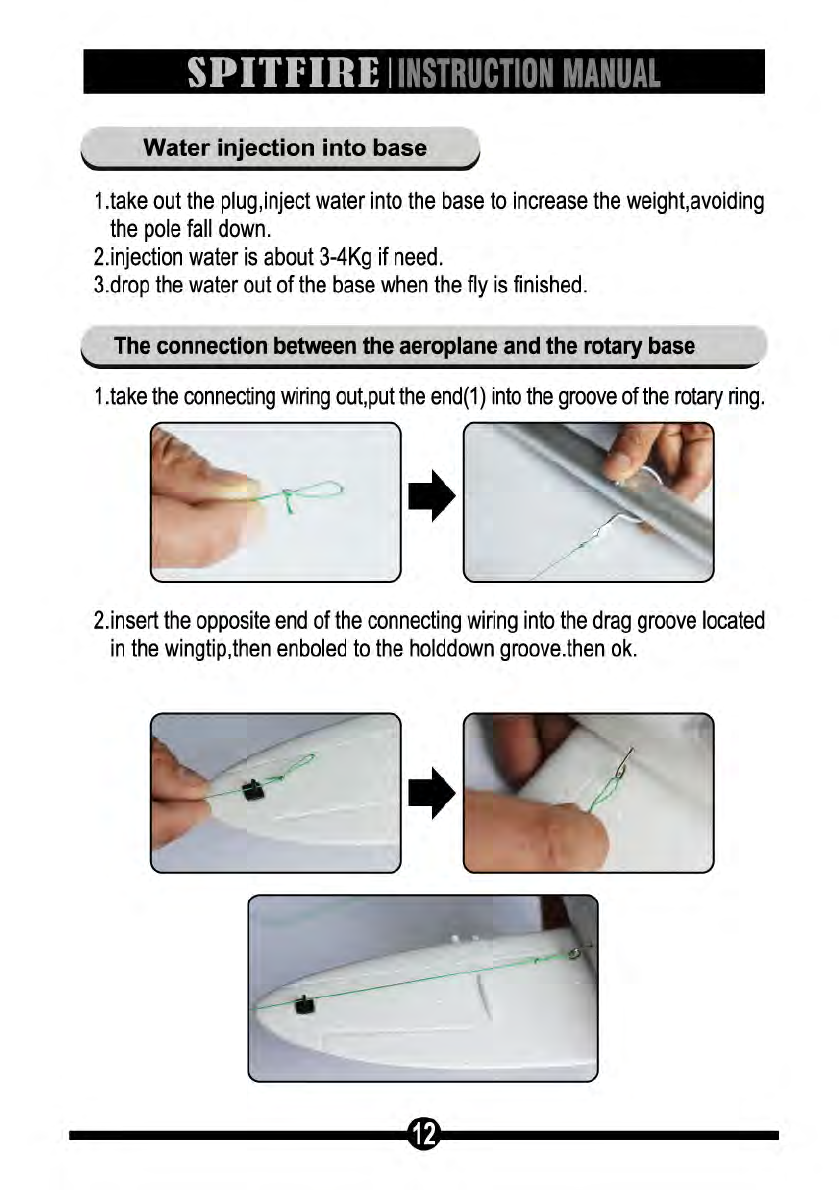 SPITFIRE | INSTRUCTION MANUAL

Water injection into base

1.take out the plug,inject water into the base to increase the weight,avoiding the pole fall down.
2.injection water is about 3-4Kg if need.
3.drop the water out of the base when the fly is finished.

The connection between the aeroplane and the rotary base

1.take the connecting wiring out,put the end(1) into the groove of the rotary ring.

2.insert the opposite end of the connecting wiring into the drag groove located in the wingtip,then enboled to the holddown groove.then ok.

12