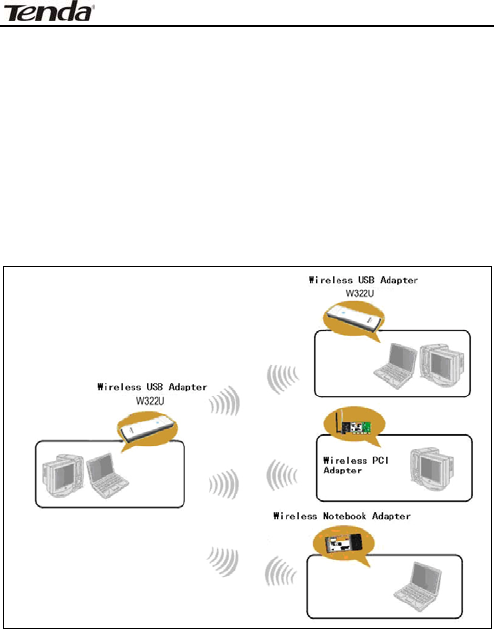 Tenda

Wireless USB Adapter
W322U

Wireless USB Adapter
W322U

Wireless PCI Adapter

Wireless Notebook Adapter