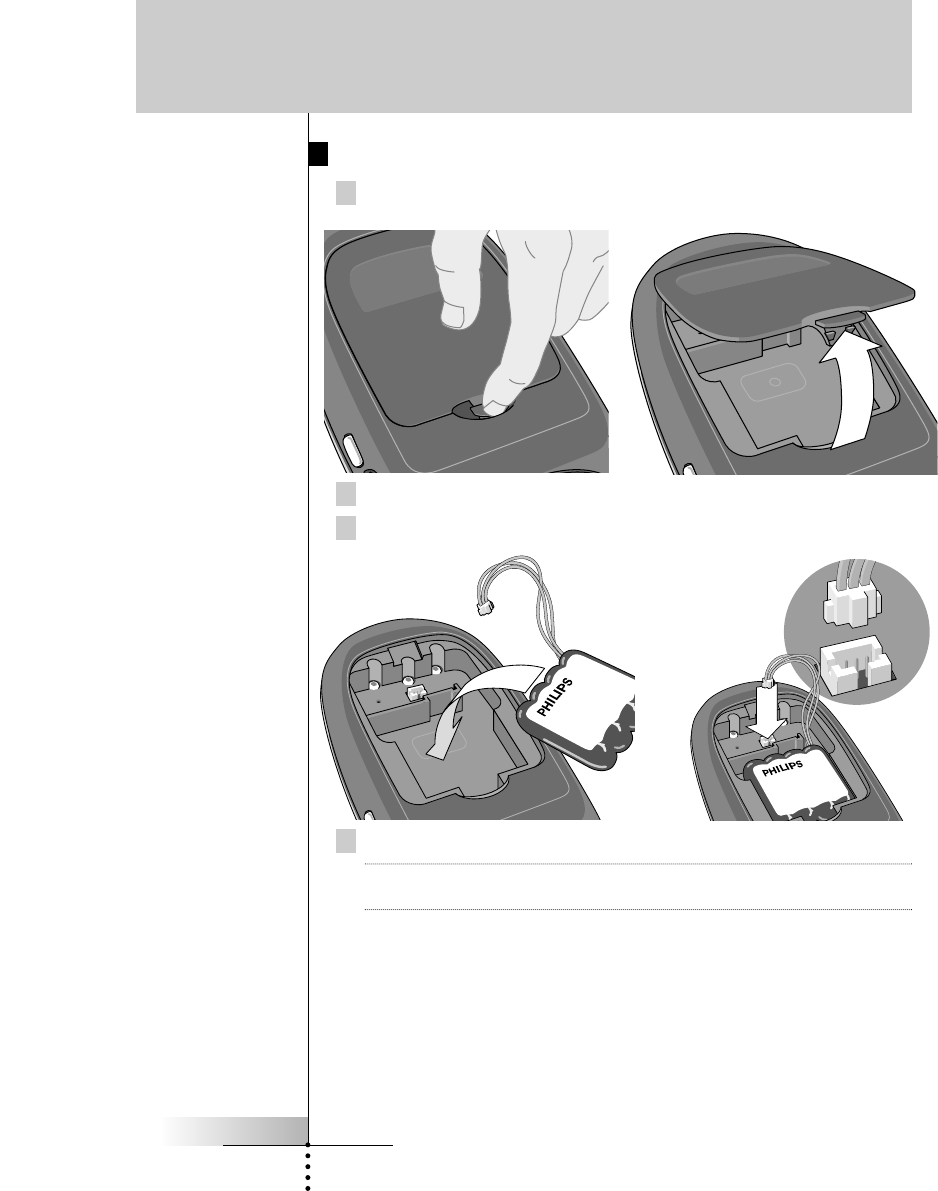 PHILIPS

PHILIPS