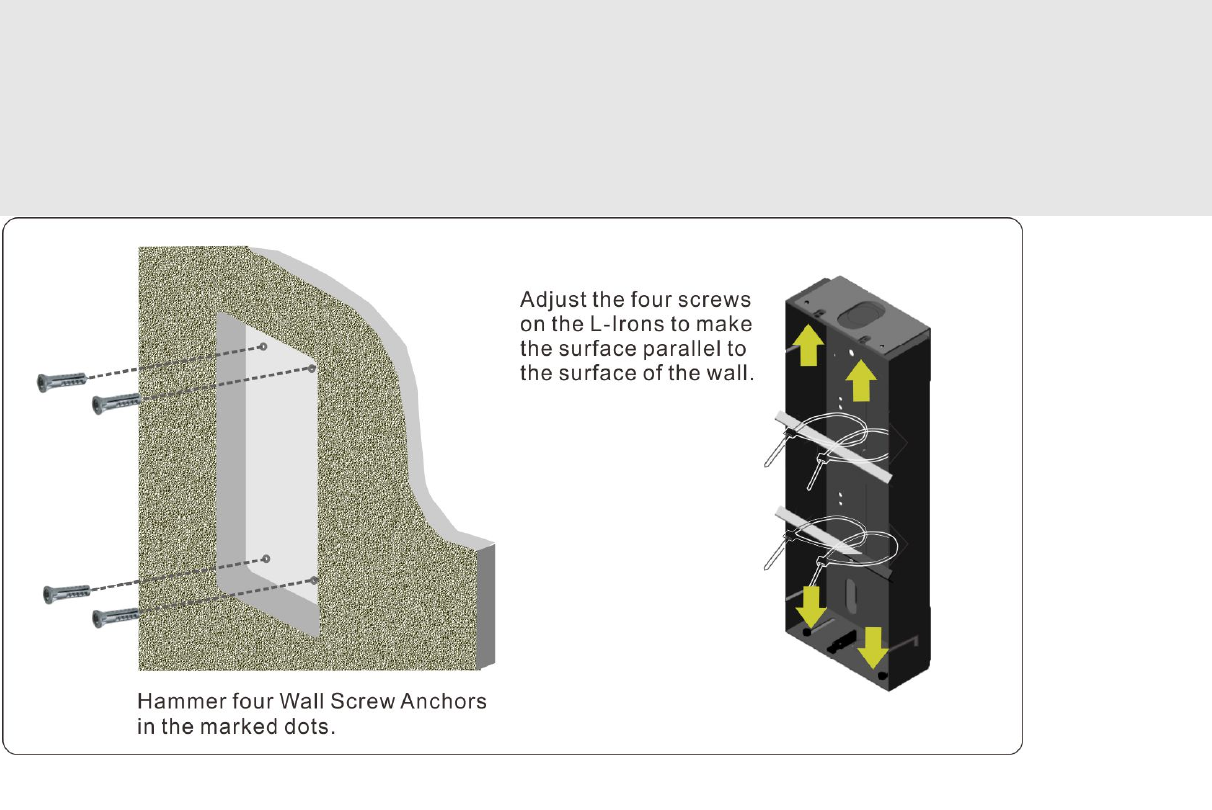 Adjust the four screws on the L-Irons to make the surface parallel to the surface of the wall.

Hammer four Wall Screw Anchors in the marked dots.