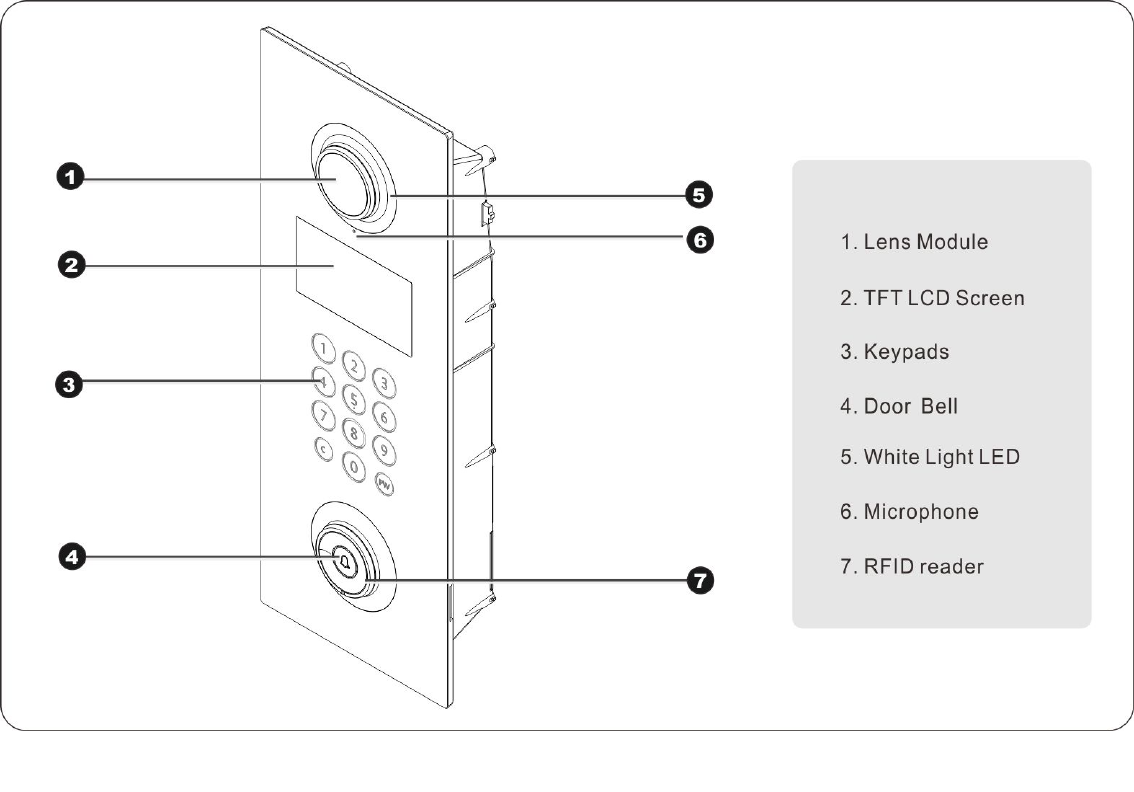 1
2
3
4
5
6
7

1
2 3
4 5 6
7 8 9
C 0 PW

1. Lens Module
2. TFT LCD Screen
3. Keypads
4. Door Bell
5. White Light LED
6. Microphone
7. RFID reader