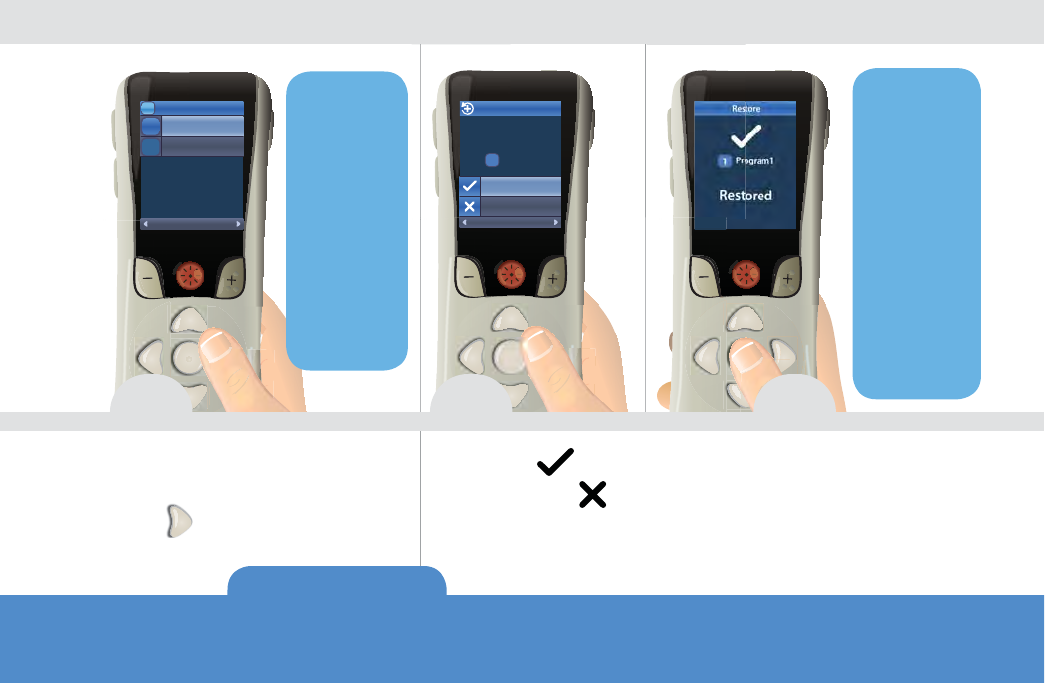 Restore

1 Program1

Restored