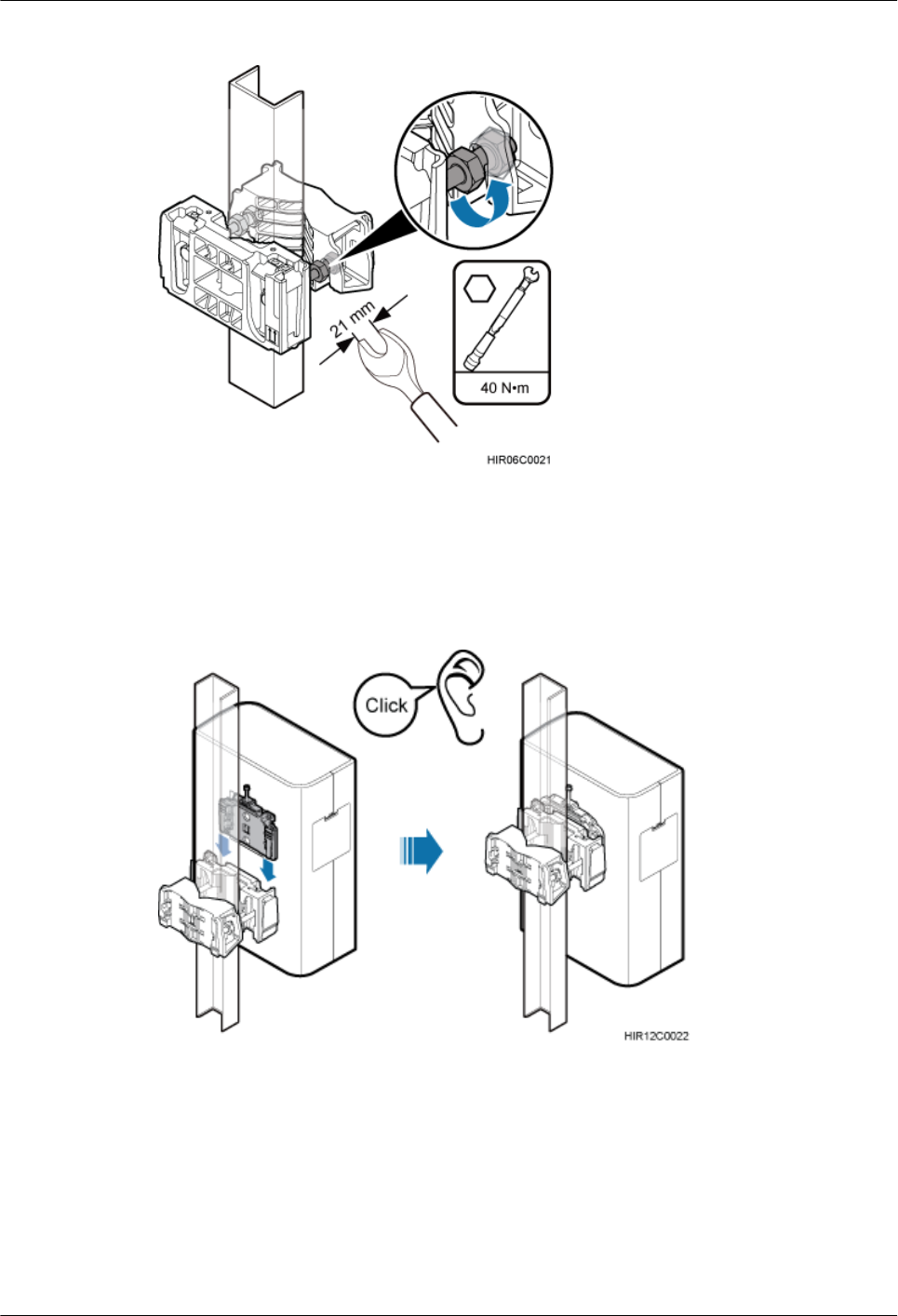 21 mm

40 N•m

HIR06C0021

Click

HIR12C0022