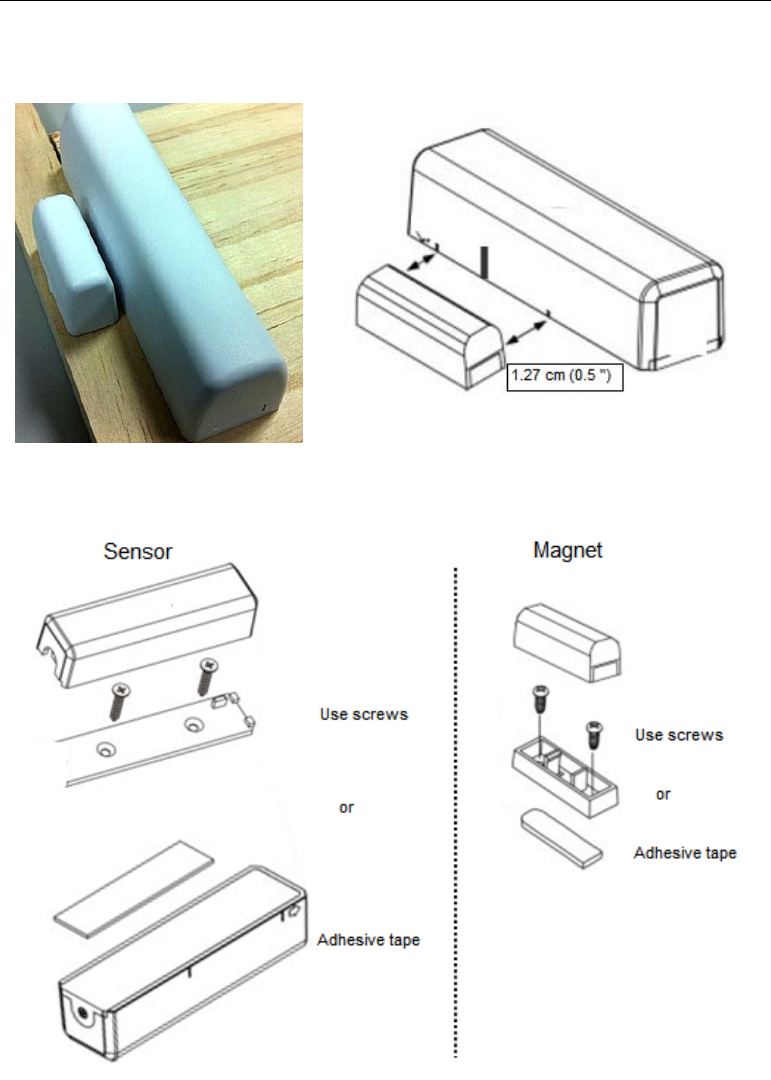 1.27 cm (0.5 ")

Sensor

Use screws

or

Adhesive tape

Magnet

Use screws

or

Adhesive tape