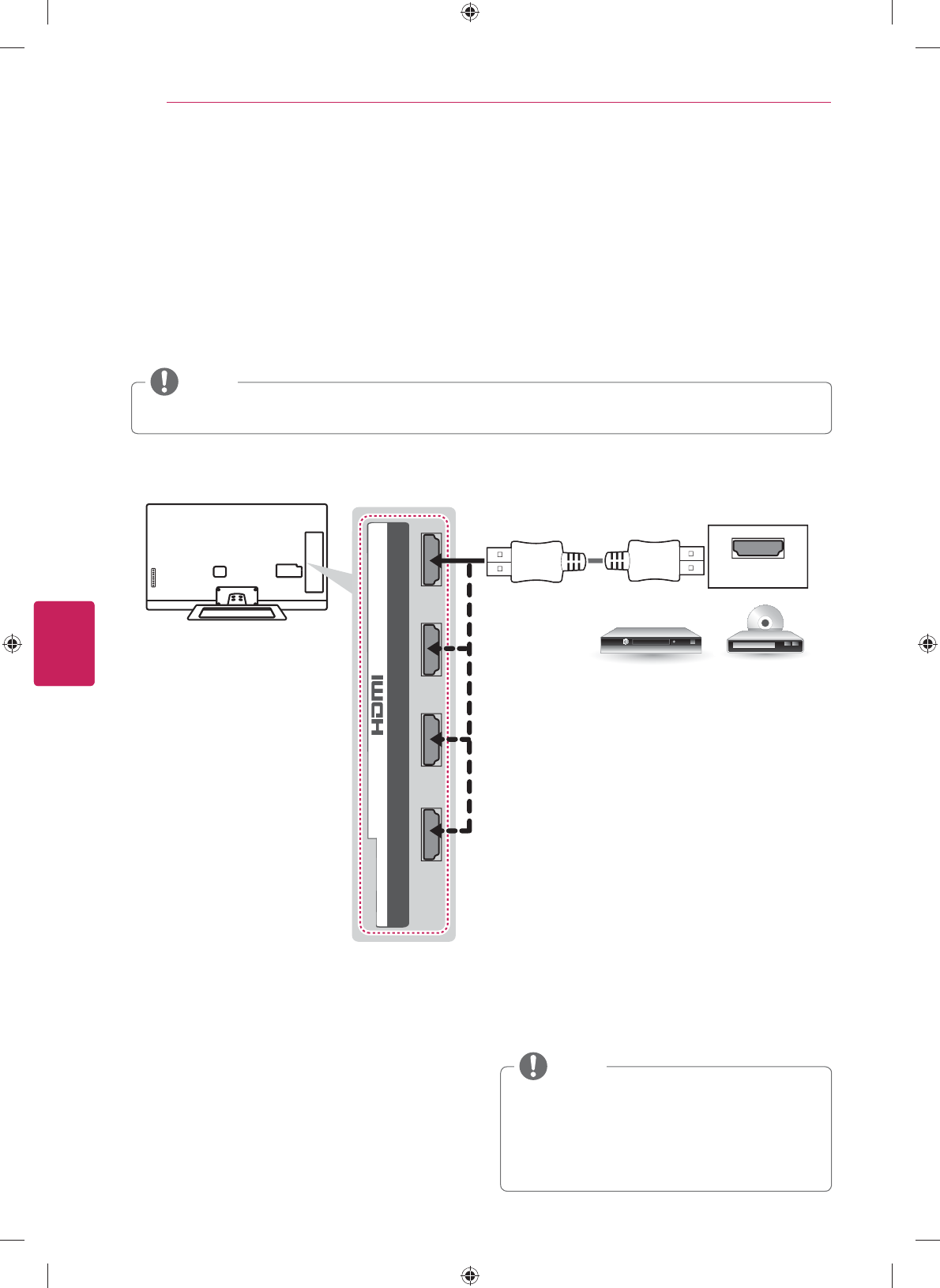 HDMI