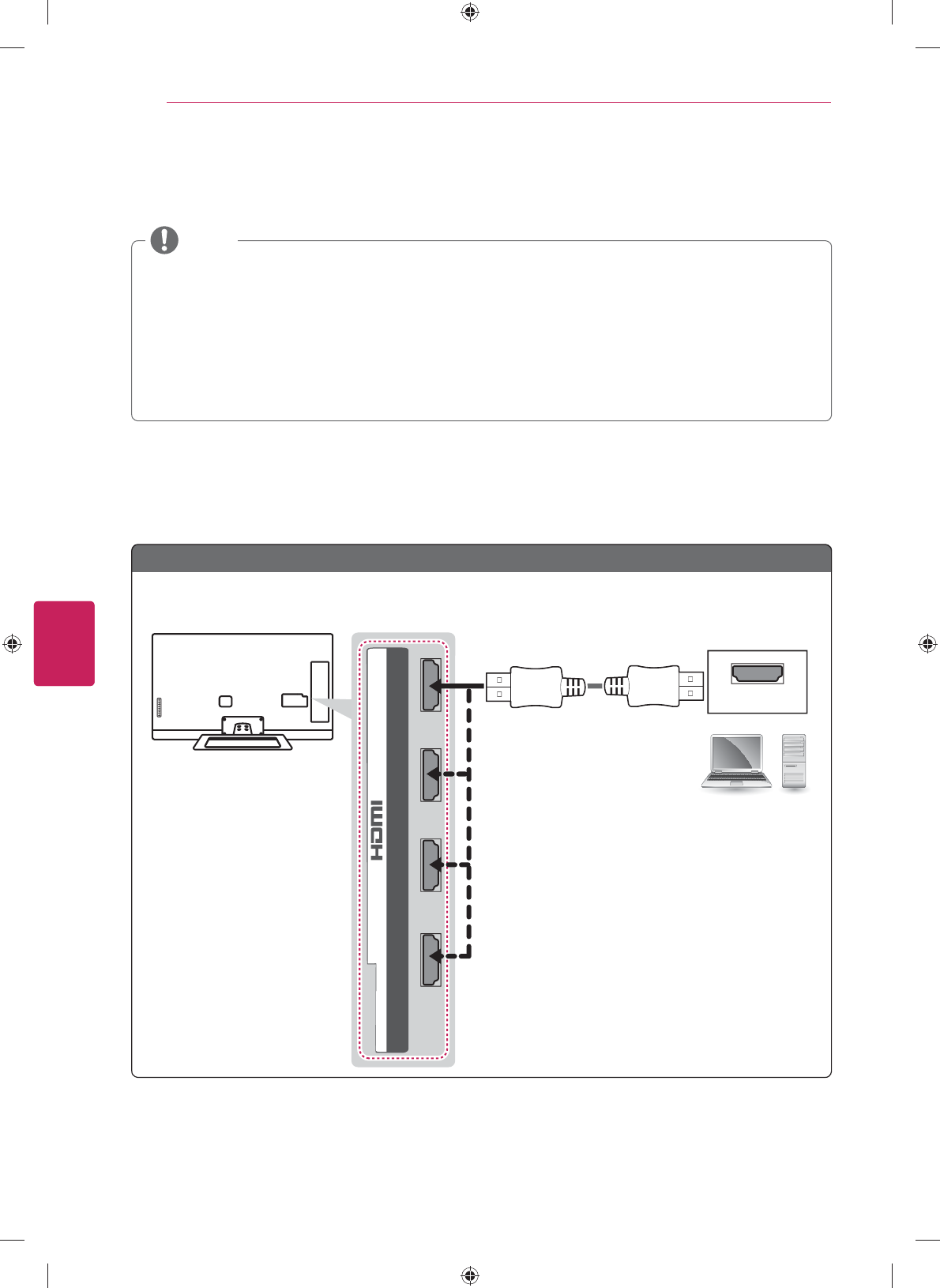 HDMI