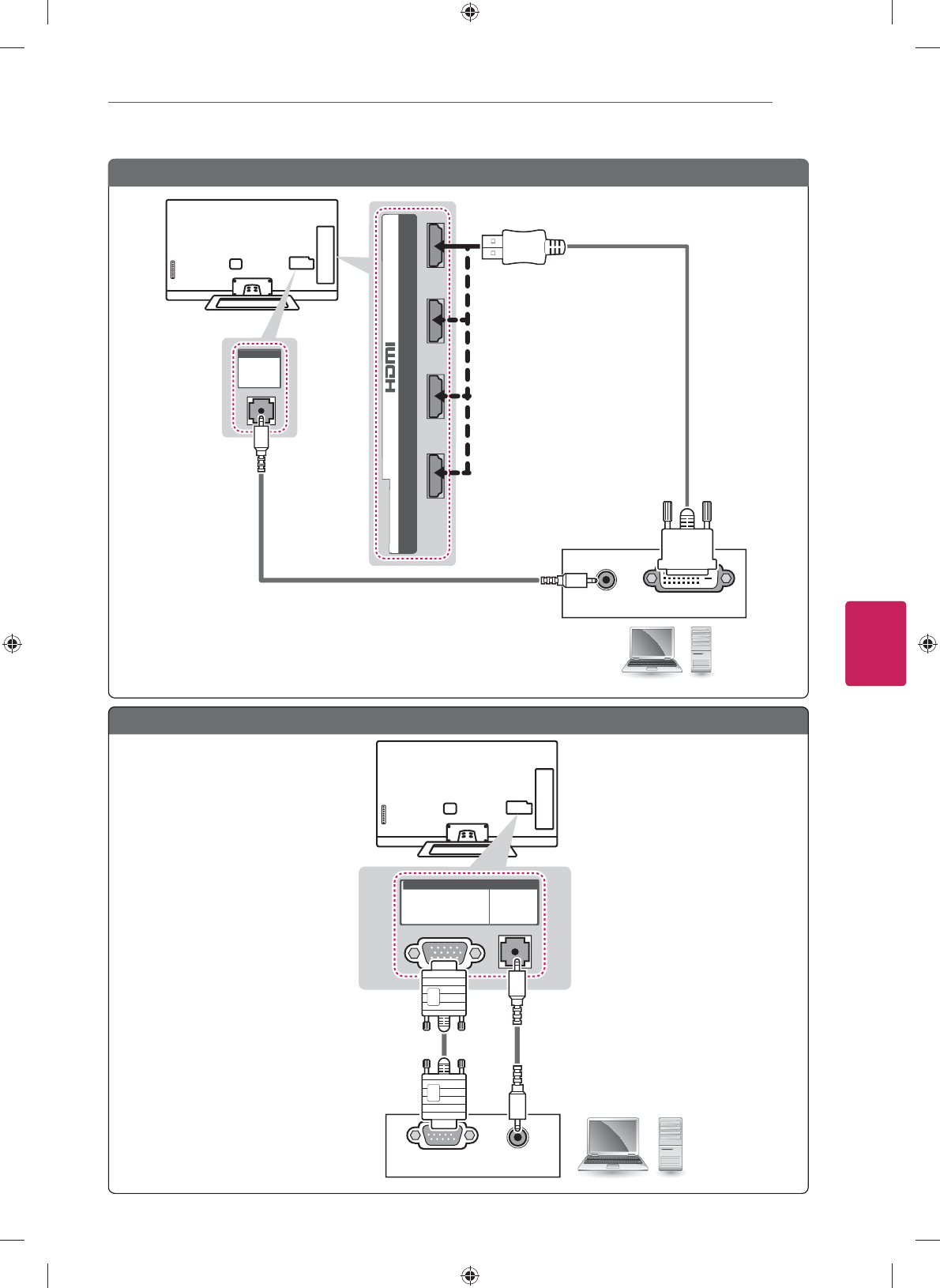 HDMI