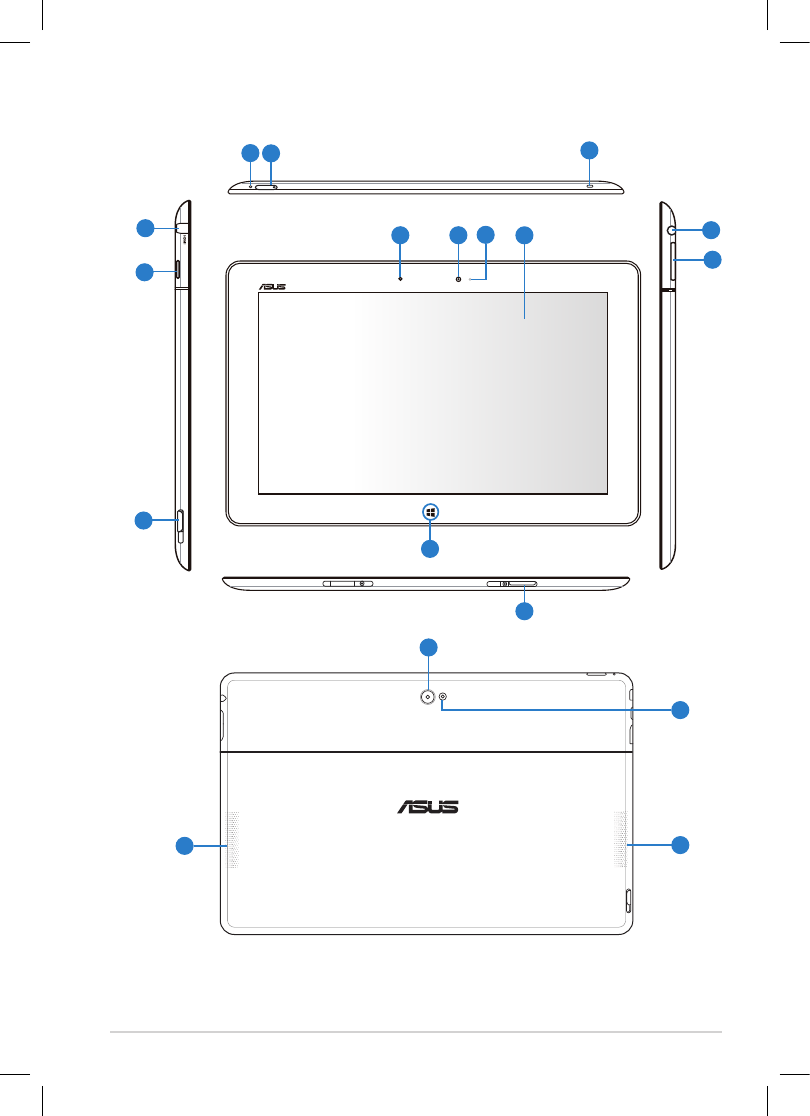 ASUS

ASUS