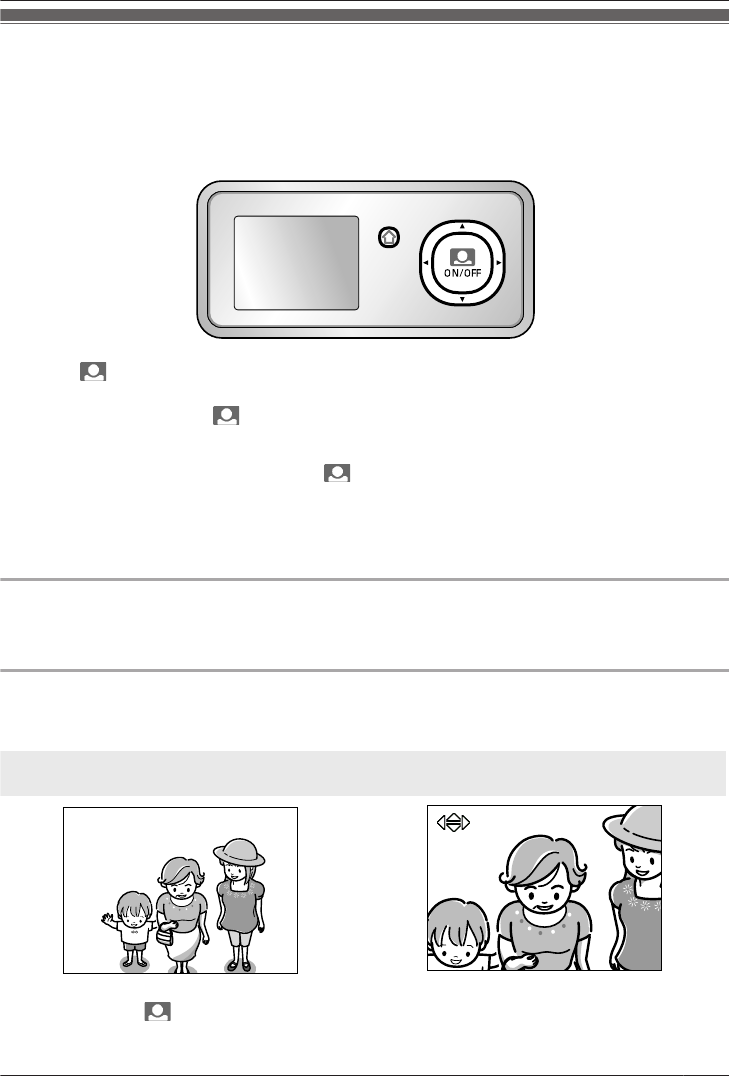 ON/OFF