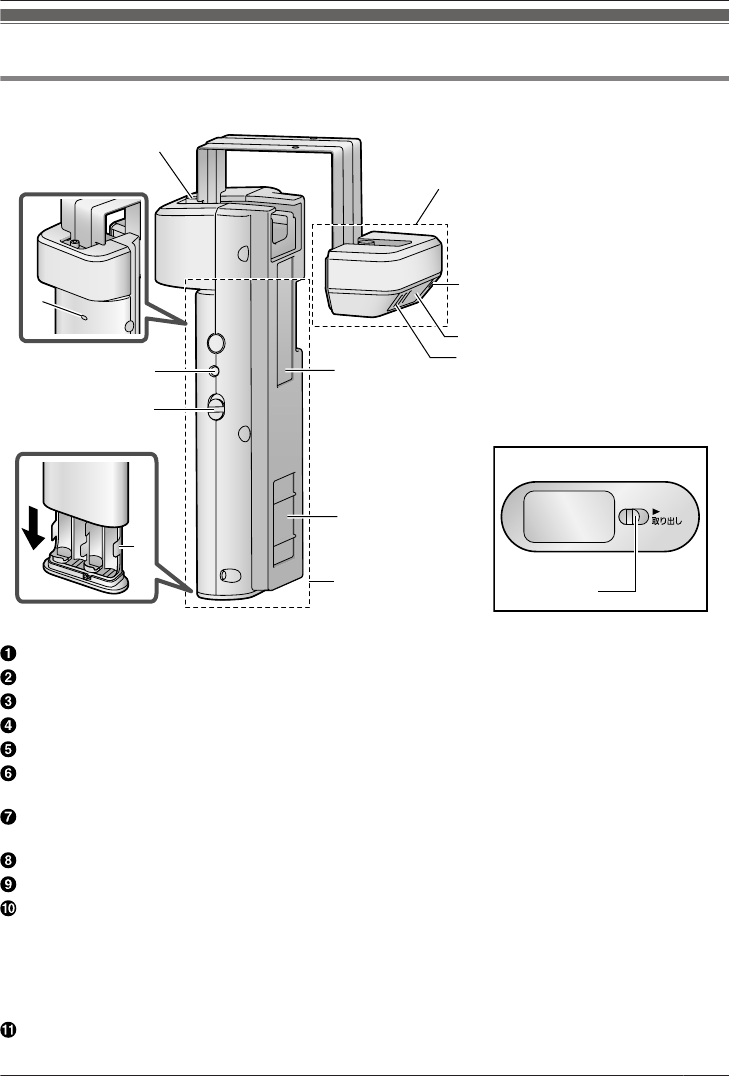 ▶
取り出し

❶
❷
❸
❹
❺
❻
❼
❽
❾
❿
⓫