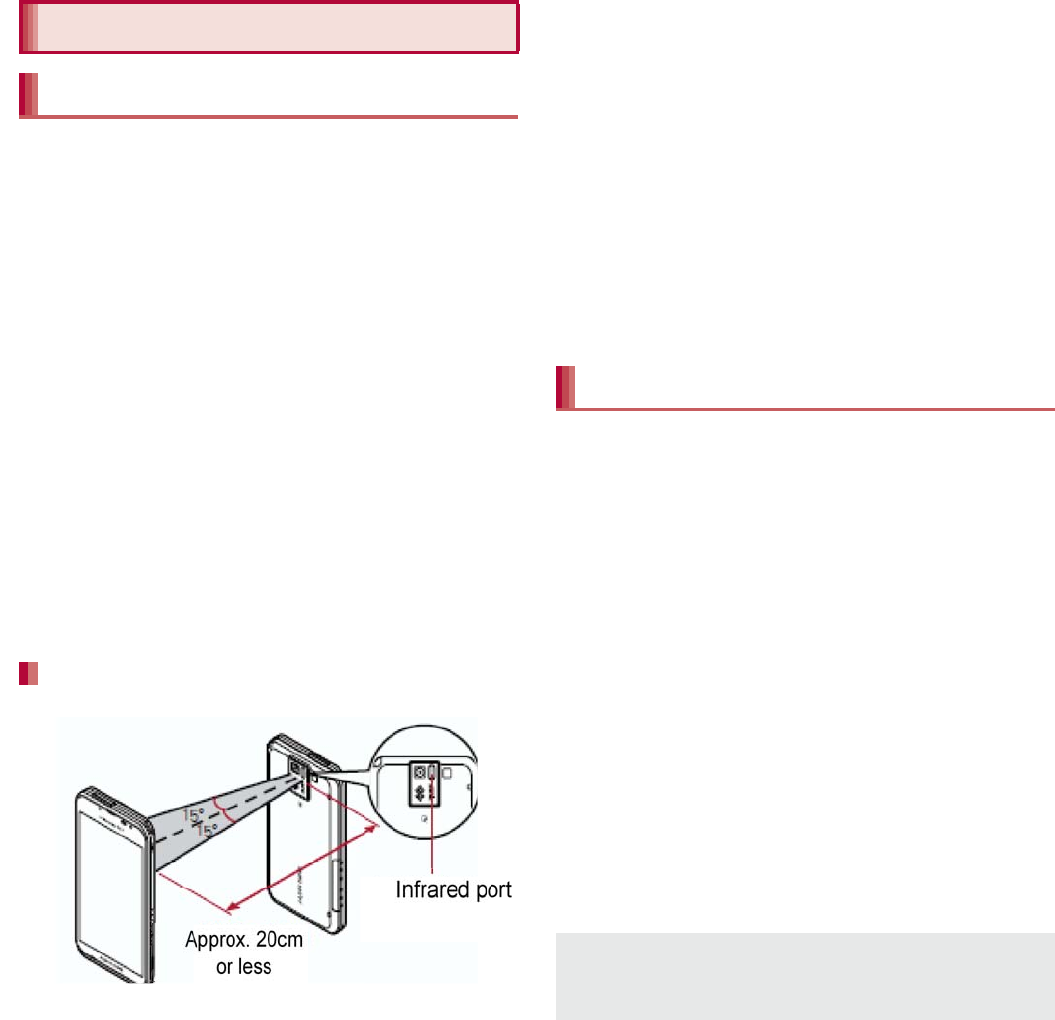 15°
15°

Infrared port

Approx. 20cm or less