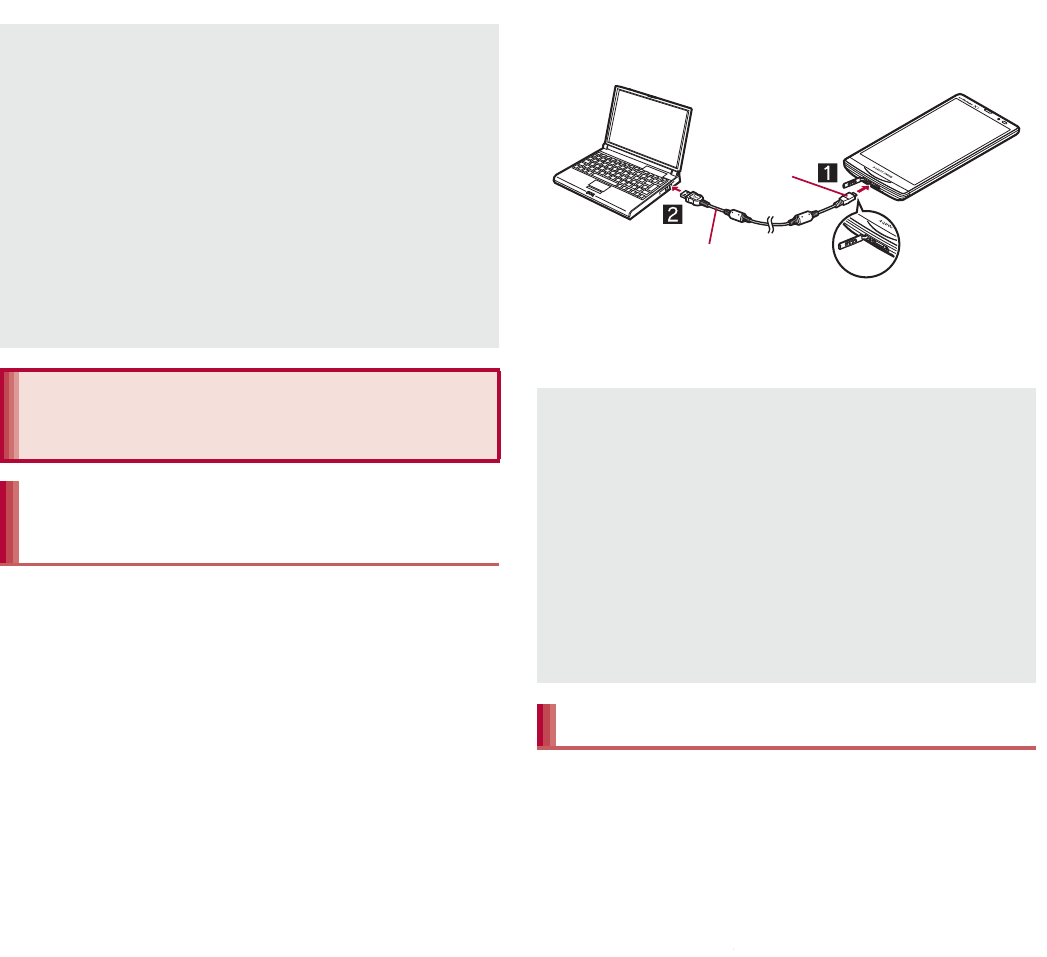 1

2