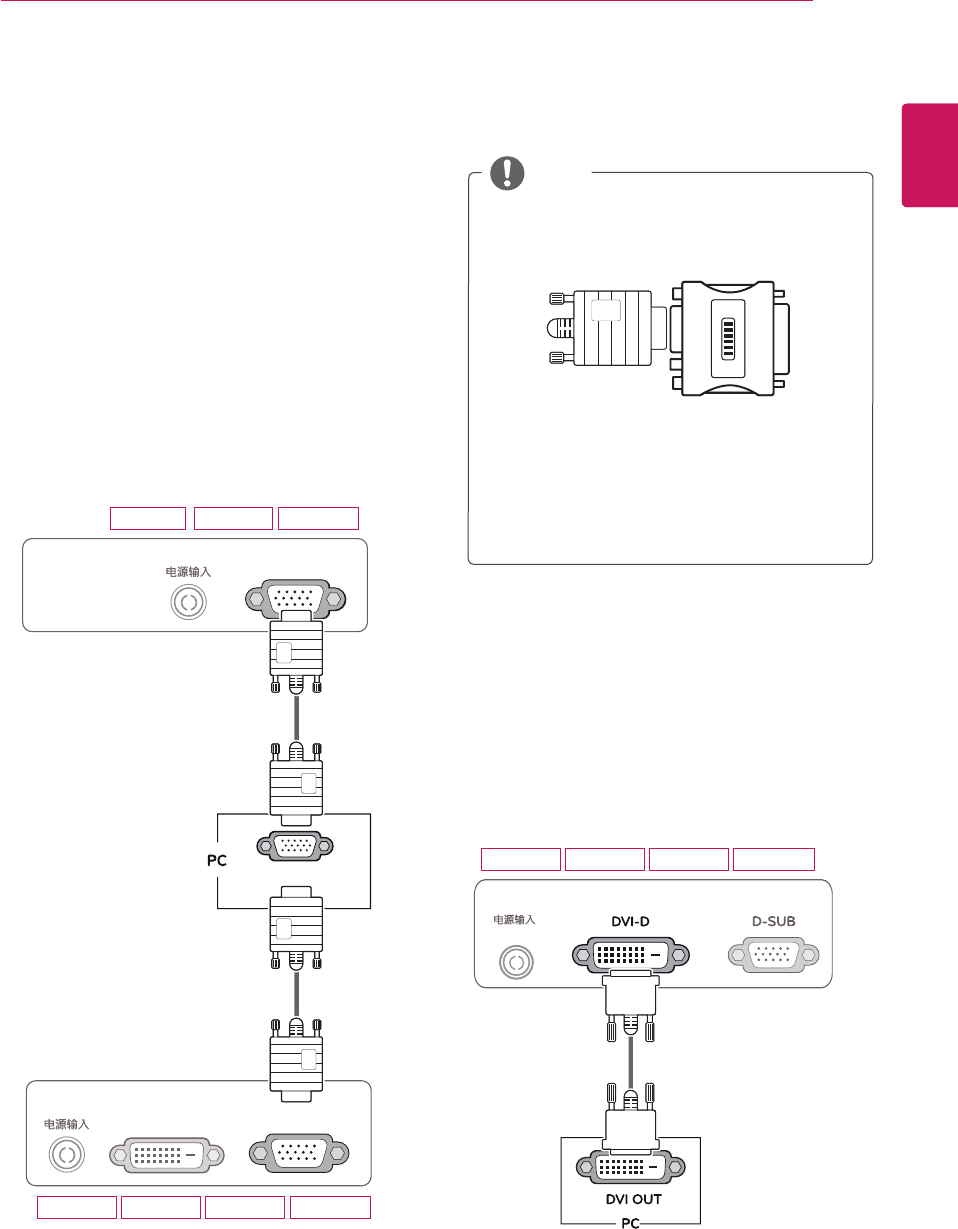 电源输入

PC

电源输入

电源输入

DVI-D

D-SUB

DVI OUT

PC