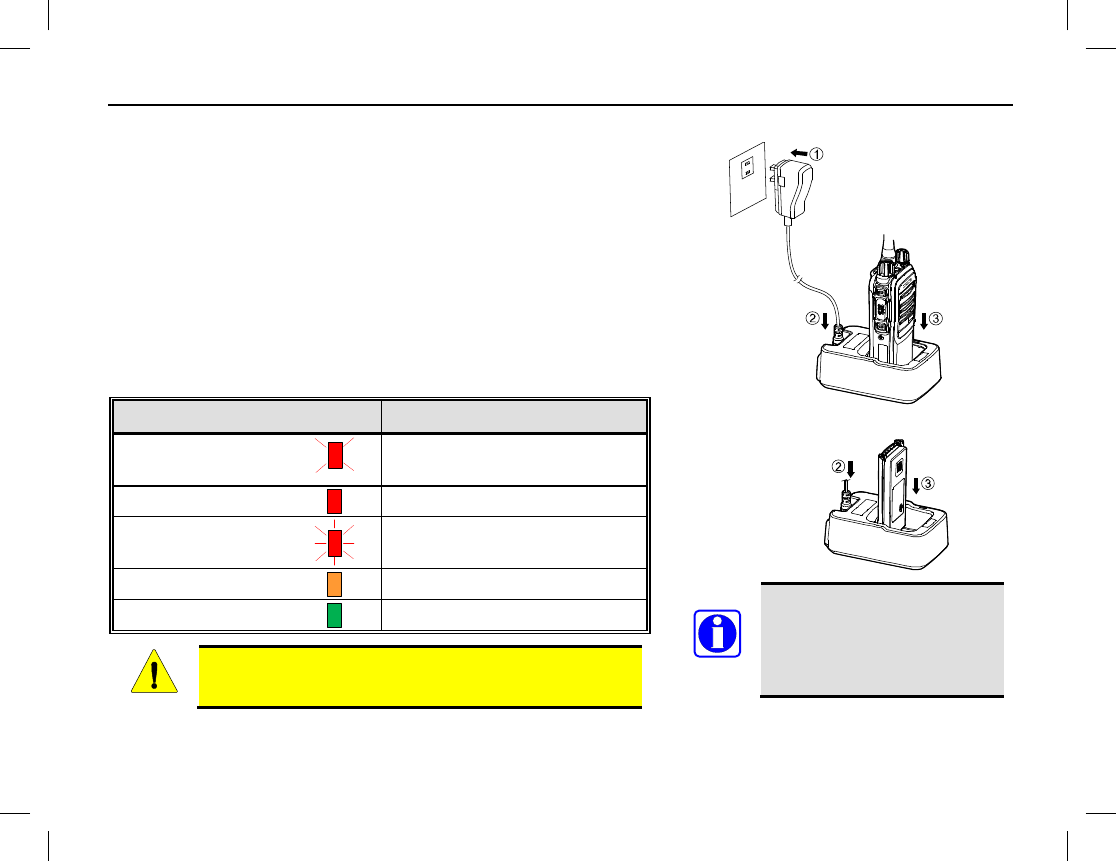 ①

②

③

②

③