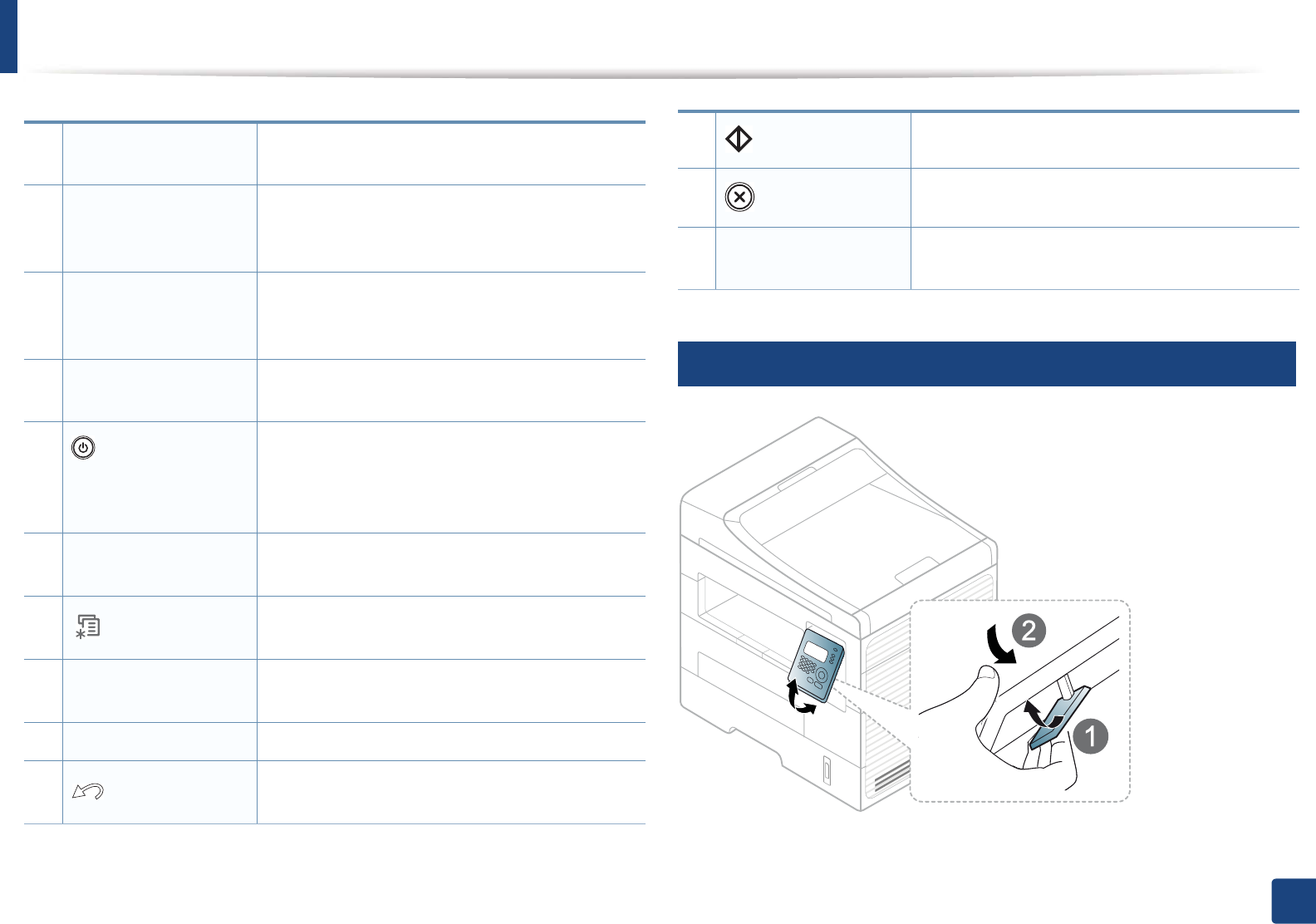 2

1