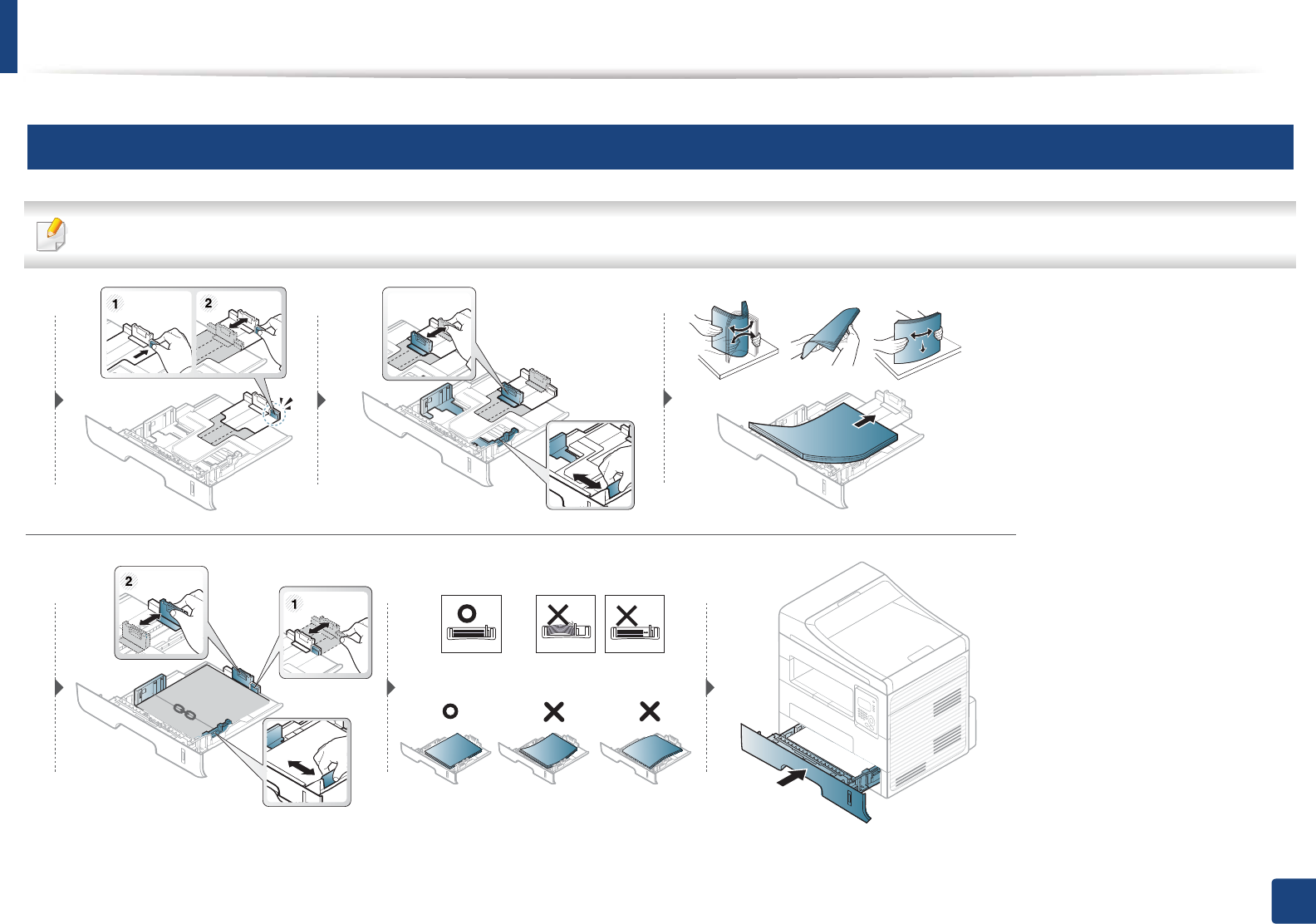 1

2

2

1