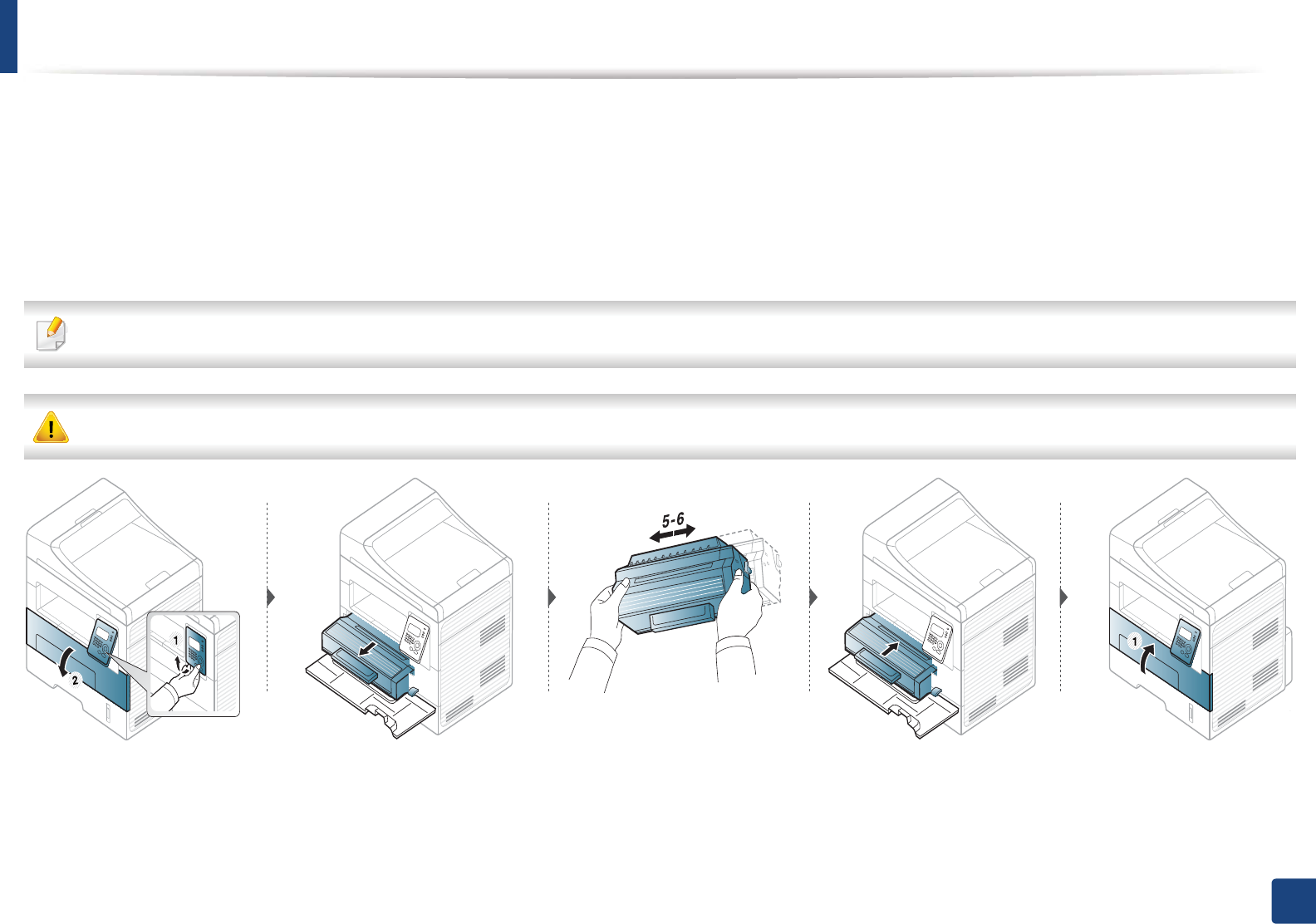 5-6

1

2

1