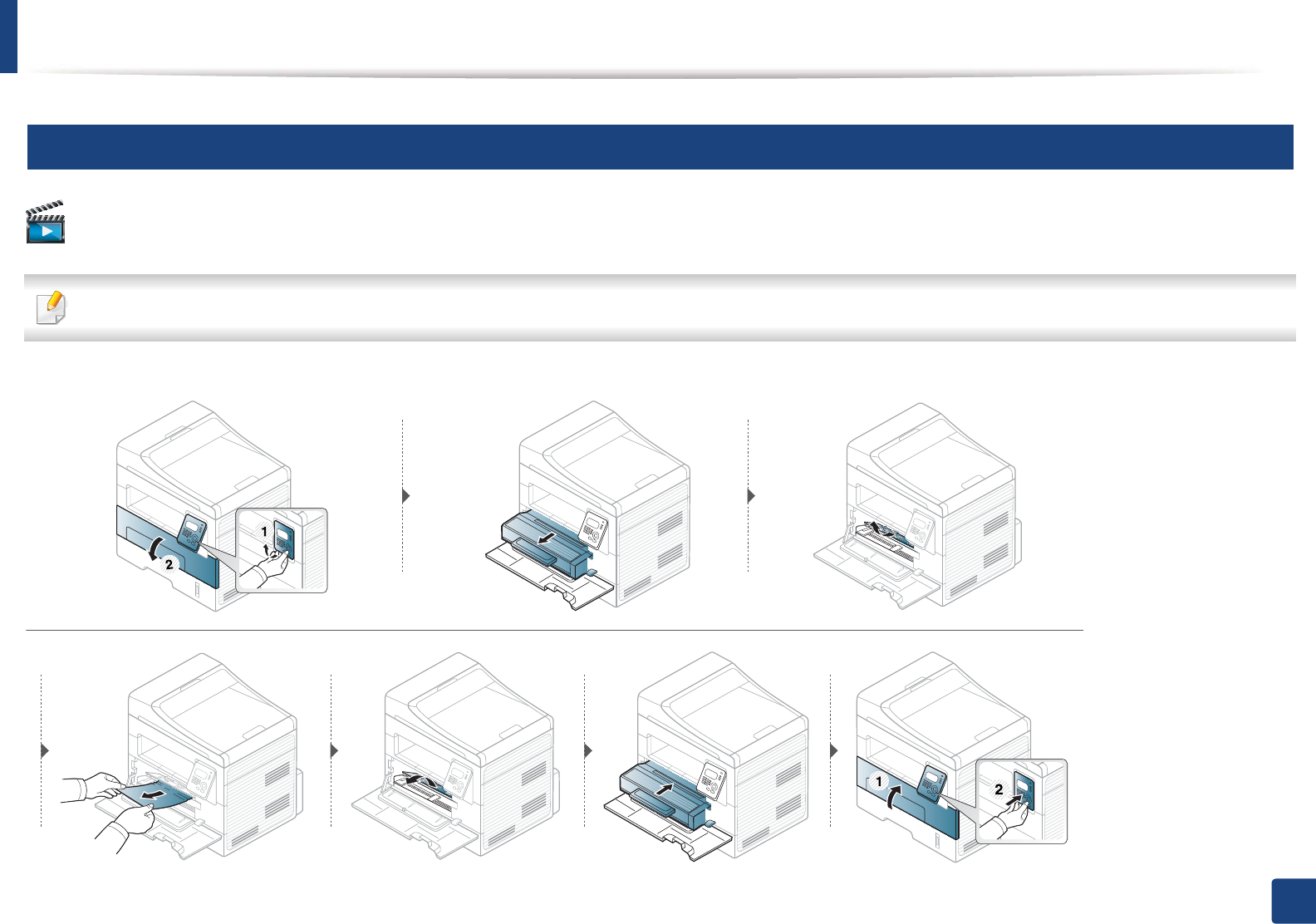 1

2

1

2