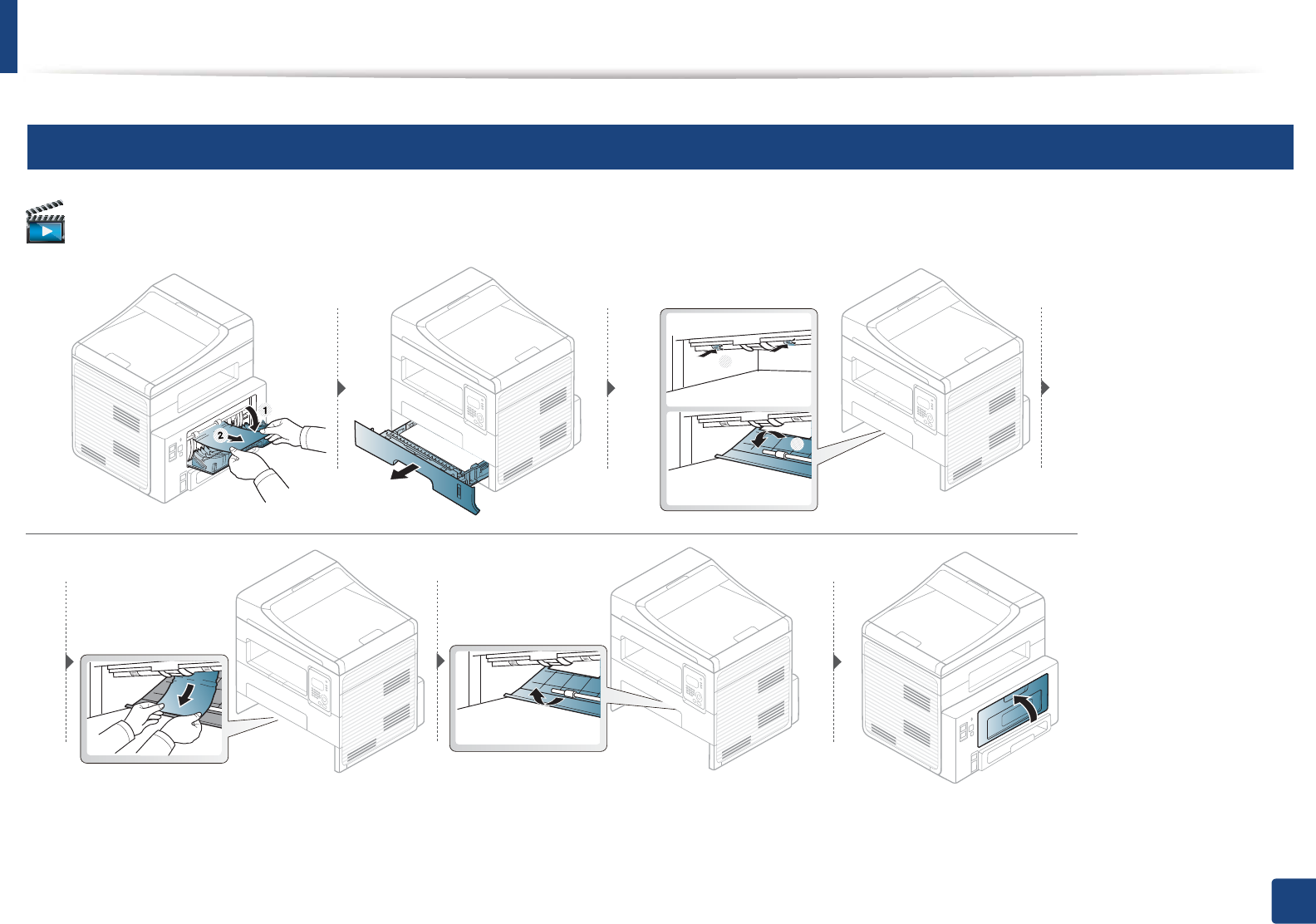 1

2