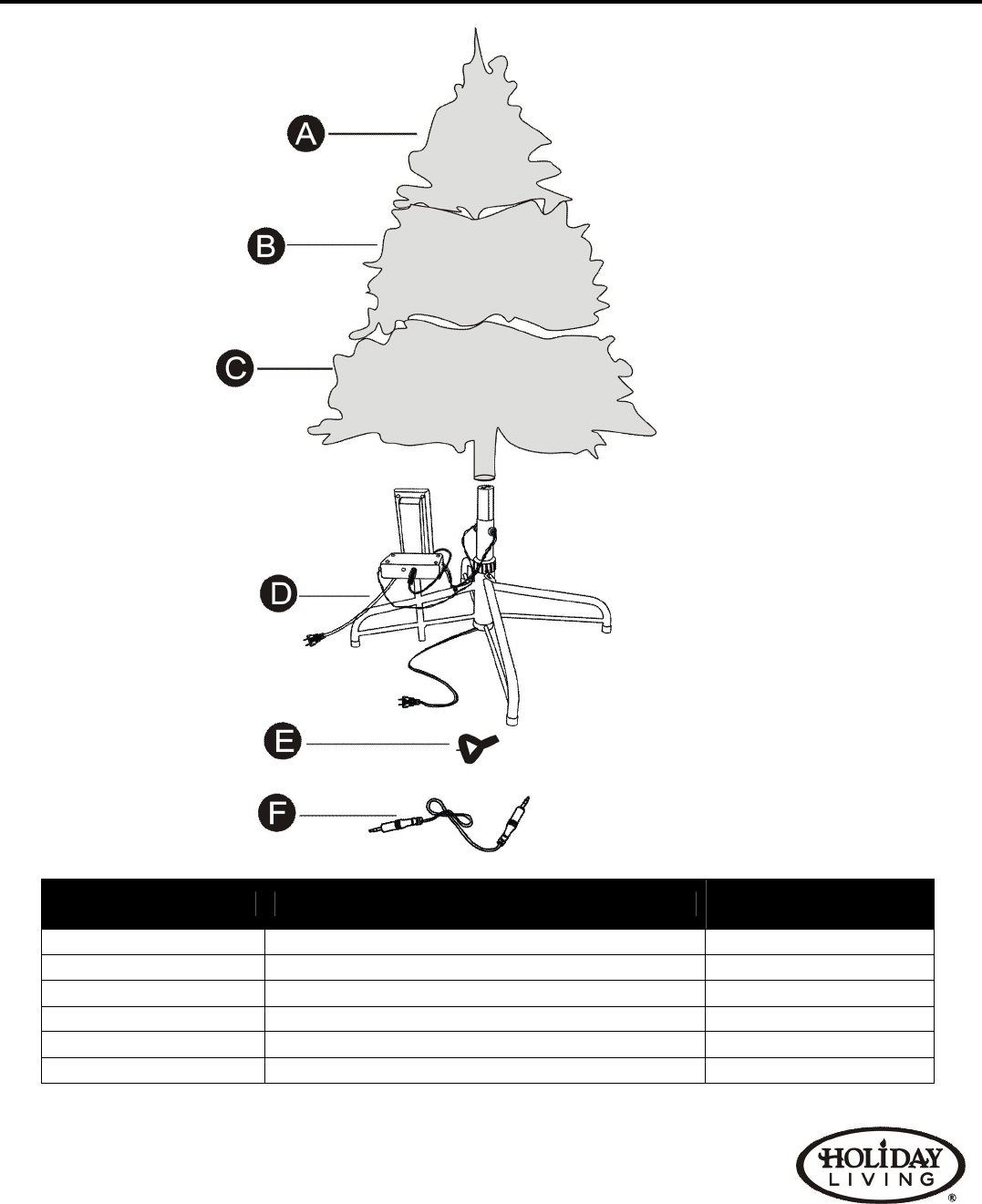 A

B

C

D

E

F

HOLIDAY LIVING ®