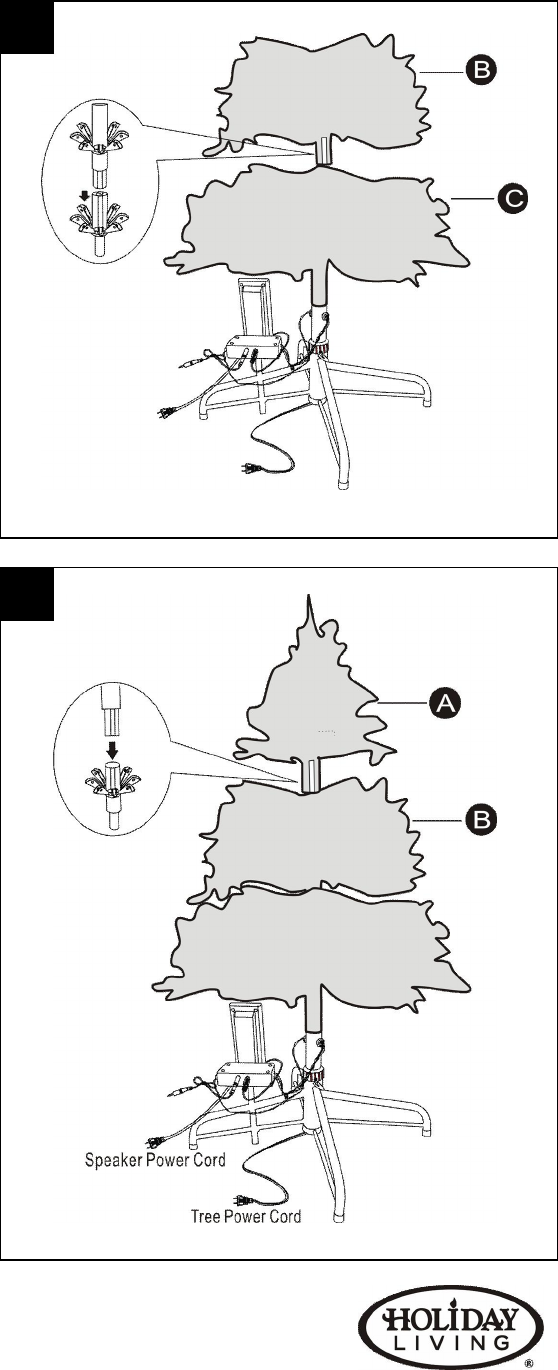 B

C

A

B

Speaker Power Cord

Tree Power Cord

HOLIDAY LIVING ®