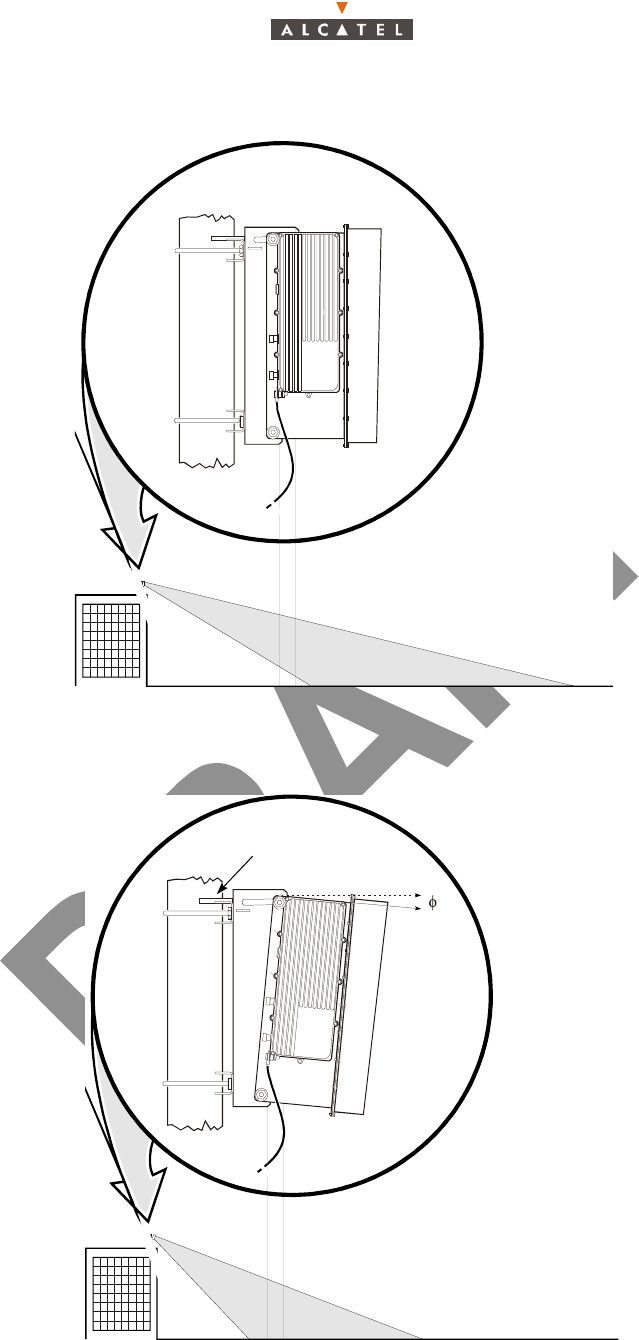 ALCATEL

$\phi$