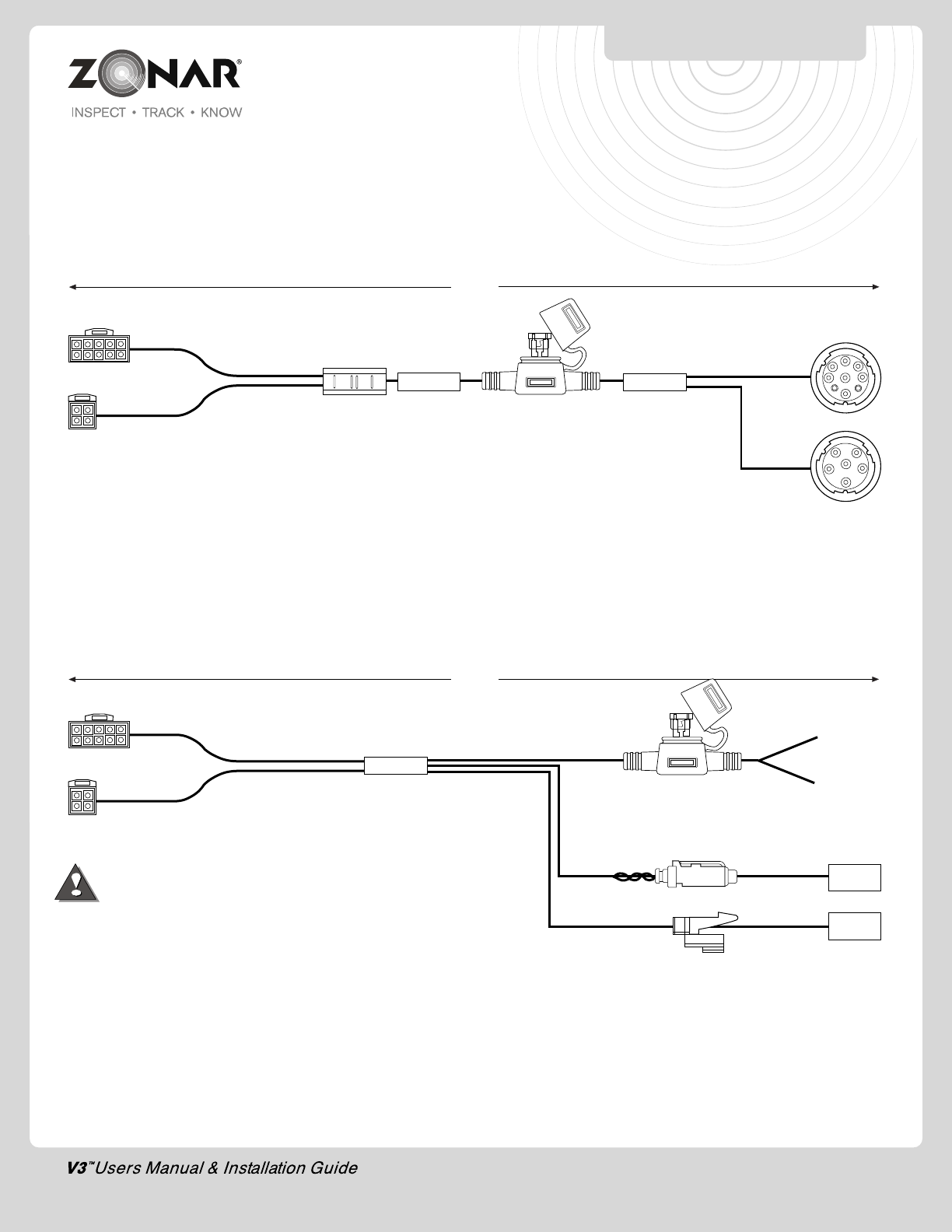 ZONAR®
INSPECT • TRACK • KNOW

V3™ Users Manual & Installation Guide