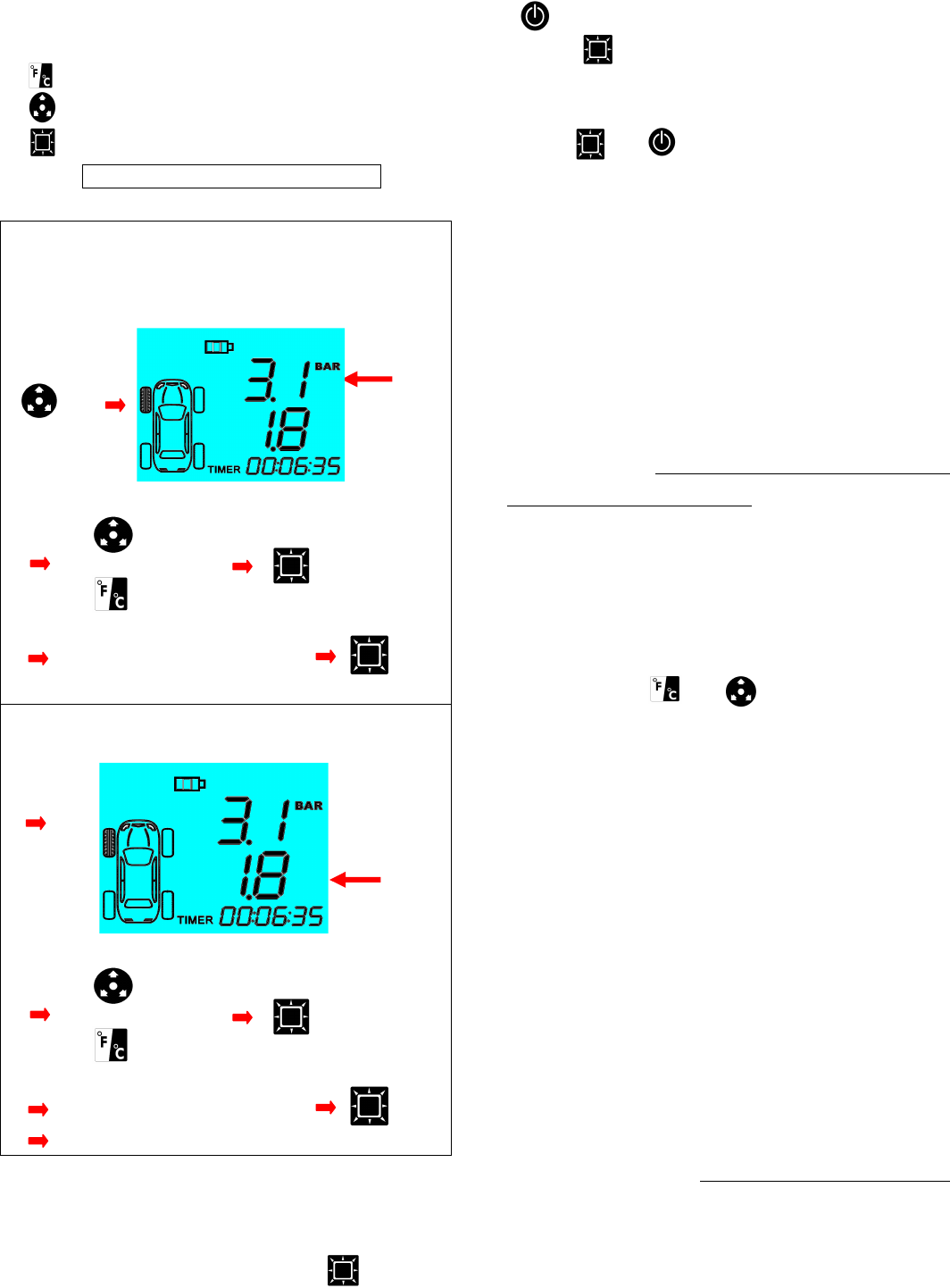 BAR
3.1
1.8
TIMER 00:06:35

BAR
3.1
1.8
TIMER 00:06:35