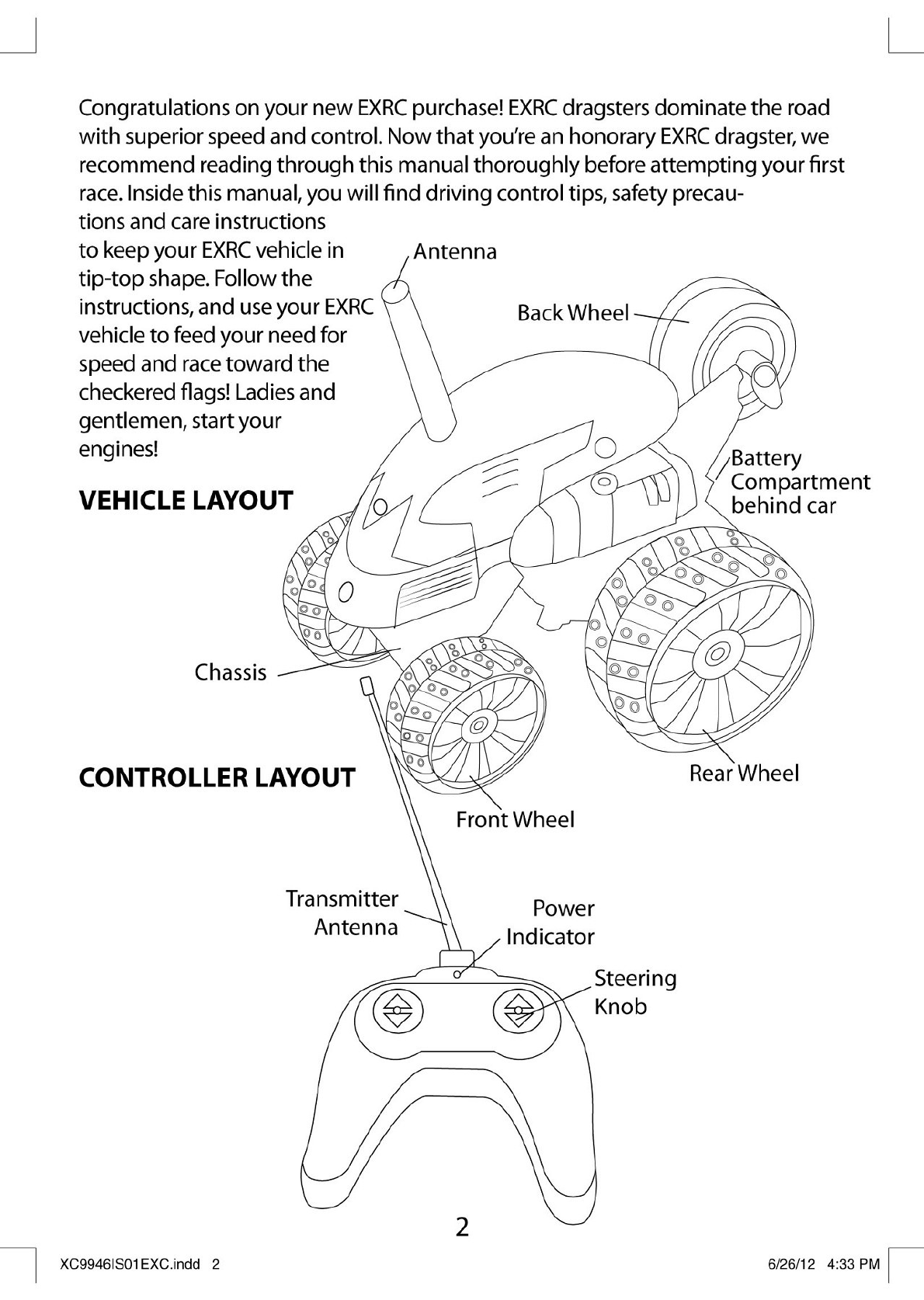 Congratulations on your new EXRC purchase! EXRC dragsters dominate the road with superior speed and control. Now that you're an honorary EXRC dragster, we recommend reading through this manual thoroughly before attempting your first race. Inside this manual, you will find driving control tips, safety precautions and care instructions to keep your EXRC vehicle in tip-top shape. Follow the instructions, and use your EXRC vehicle to feed your need for speed and race toward the checkered flags! Ladies and gentlemen, start your engines!

VEHICLE LAYOUT

Antenna

Back Wheel

Battery Compartment behind car

Chassis

Rear Wheel

Front Wheel

CONTROLLER LAYOUT

Transmitter Antenna

Power Indicator

Steering Knob

2

XC9946IS01EXC.indd 2

6/26/12 4:33 PM