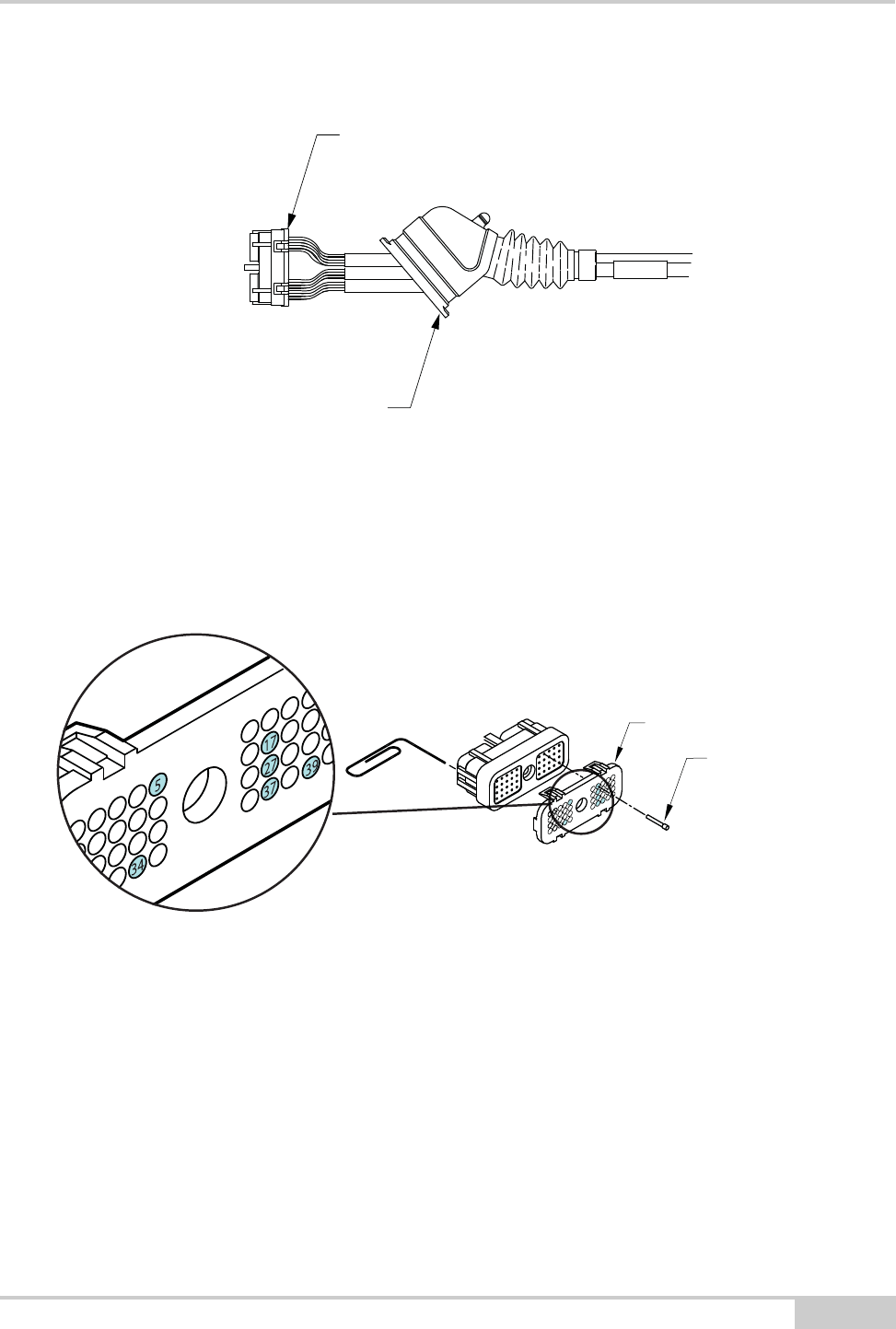 17
27
39
37
5
34