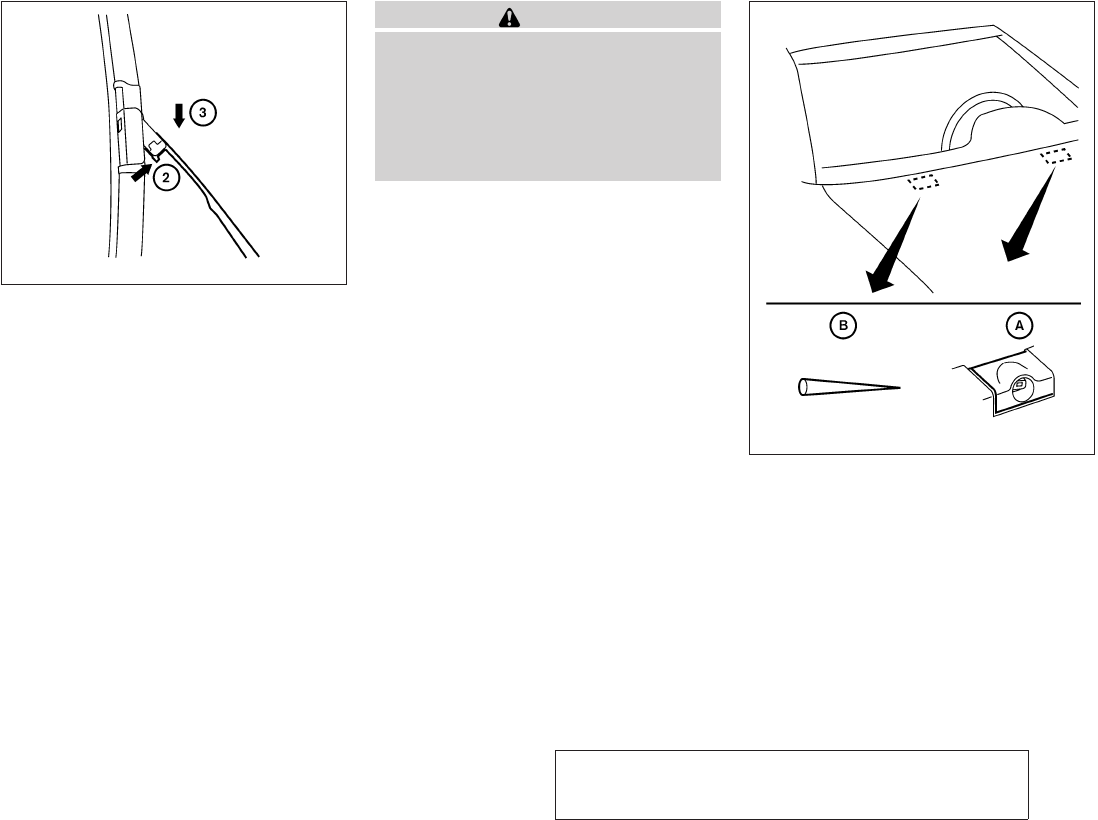 3

2

B

A