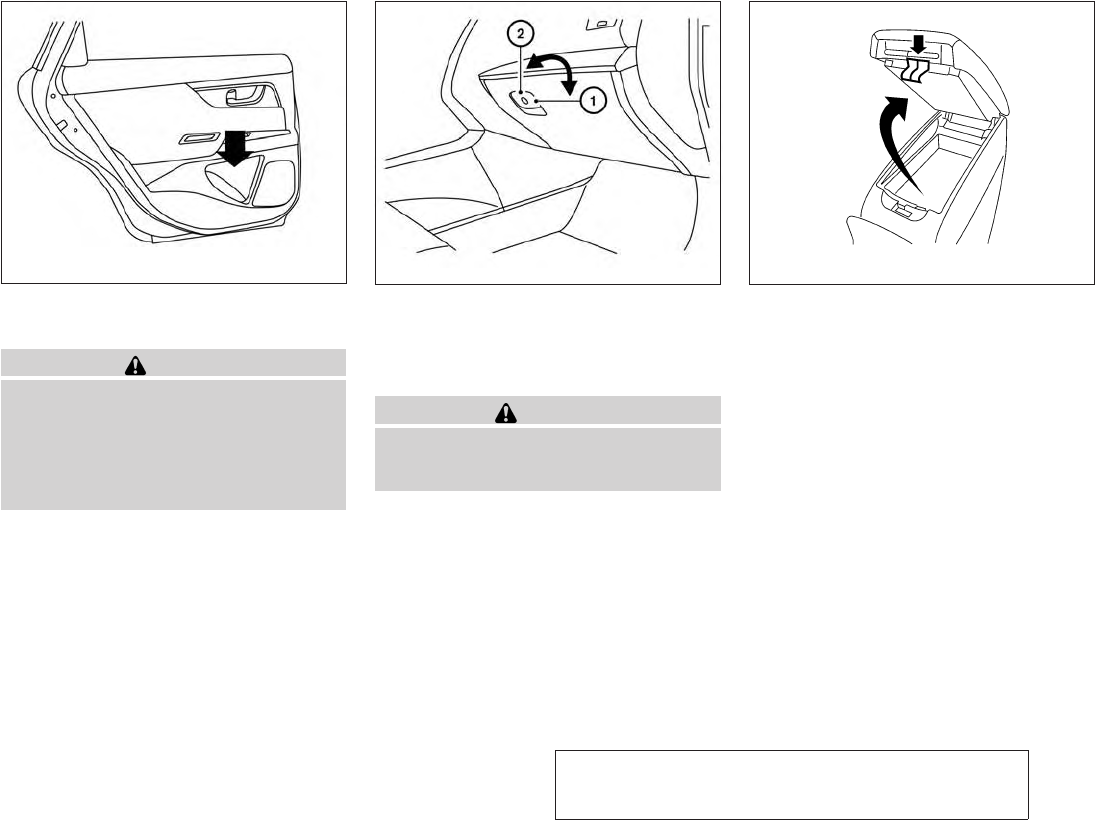 2

1