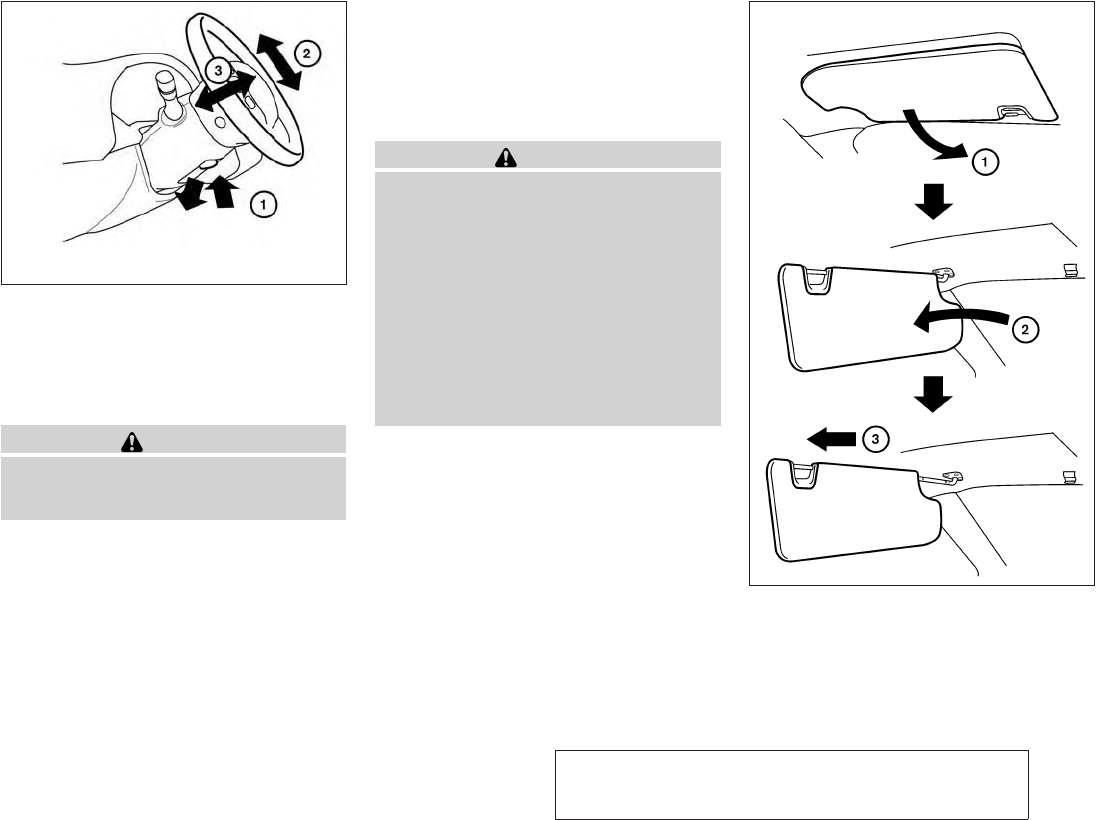 3
2
1

1
2
3