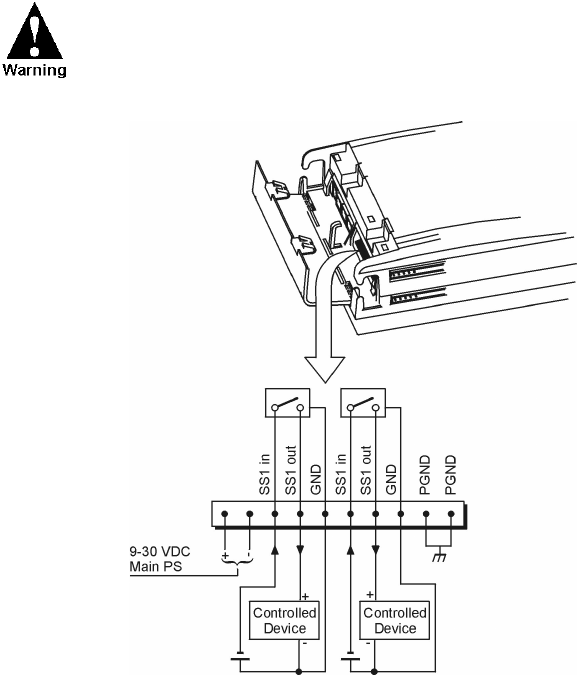 Warning

SS1 in
SS1 out
GND
SS1 in
SS1 out
GND
PGND
PGND

9-30 VDC
Main PS
+
-

+
Controlled Device
-

+
Controlled Device
-