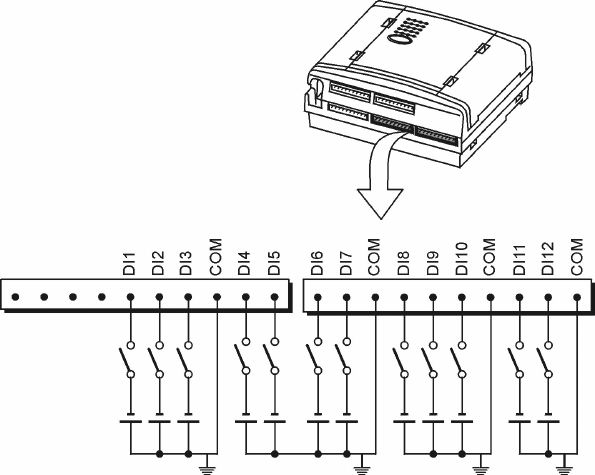 DI1 DI2 DI3 COM DI4 DI5

DI6 DI7 COM DI8 DI9 DI10 COM DI11 DI12 COM