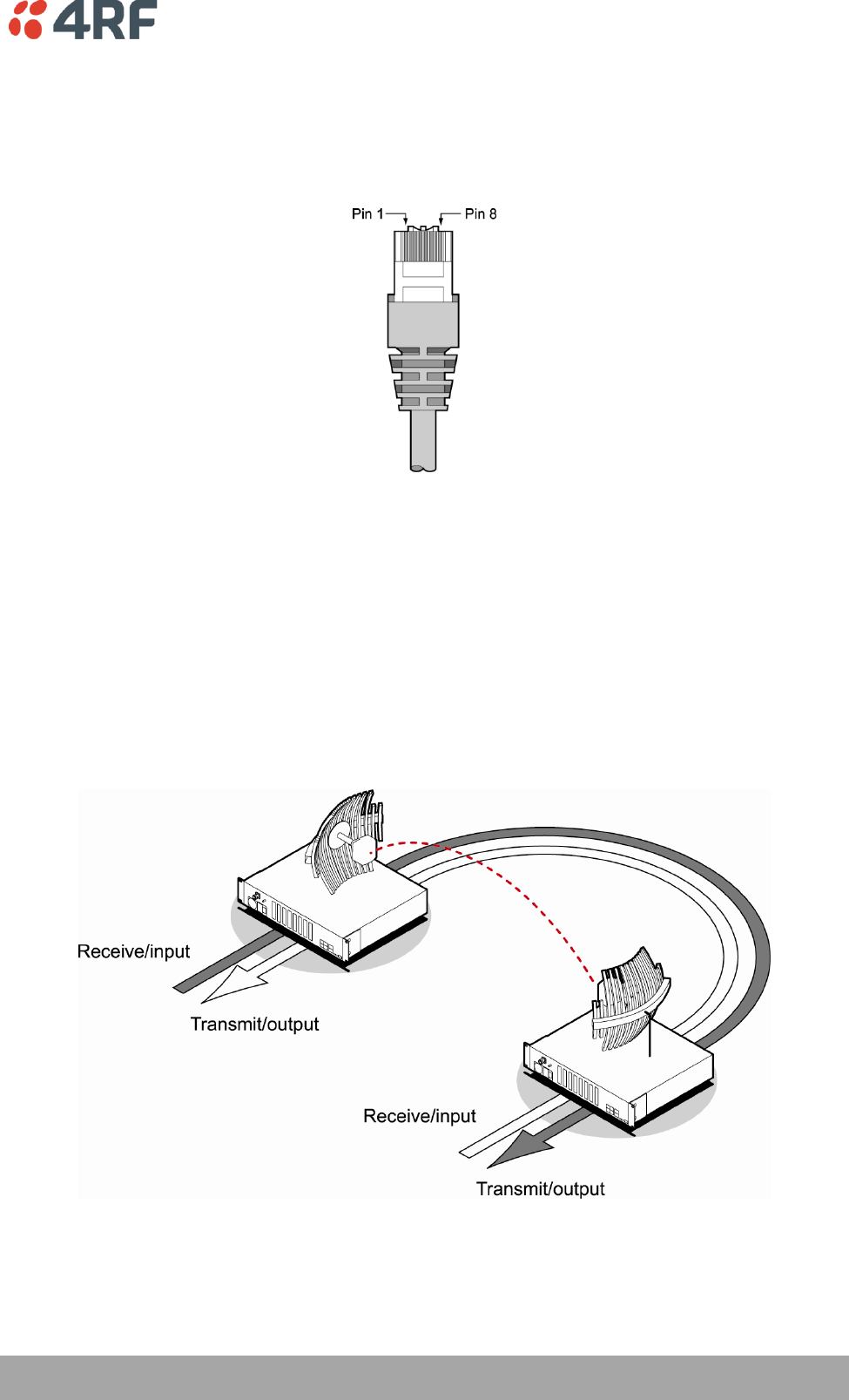 4RF

Pin 1
Pin 8

Receive/input
Transmit/output
Receive/input
Transmit/output