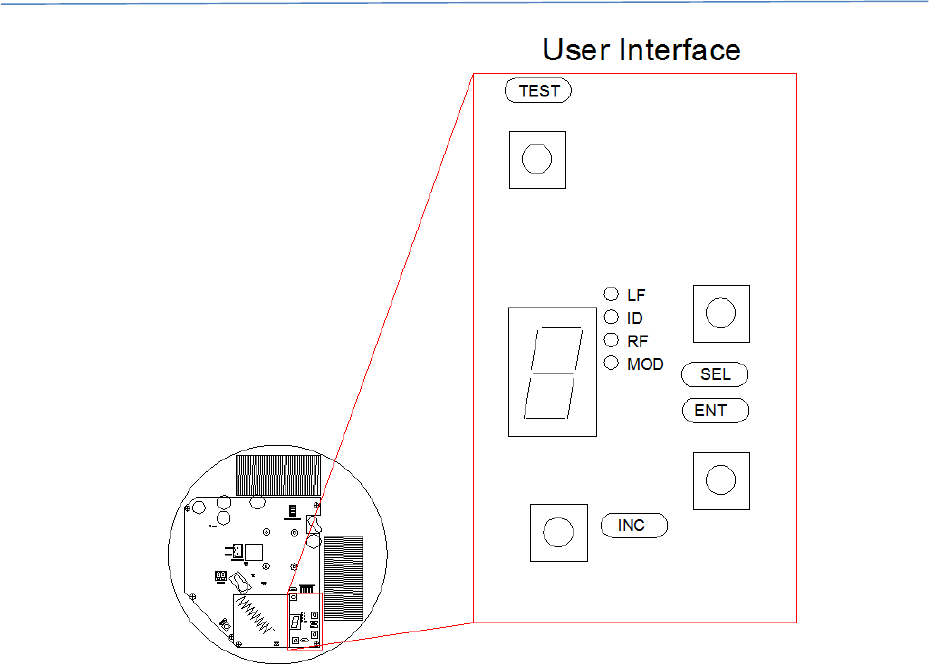 User Interface

TEST

LF
ID
RF
MOD

SEL
ENT

INC