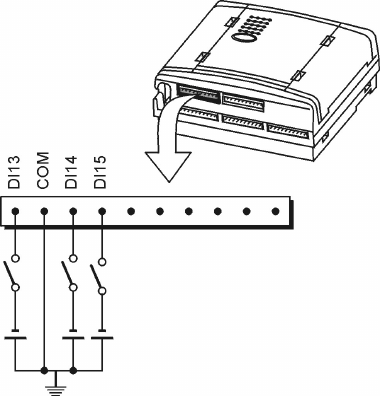 DI13 COM DI14 DI15